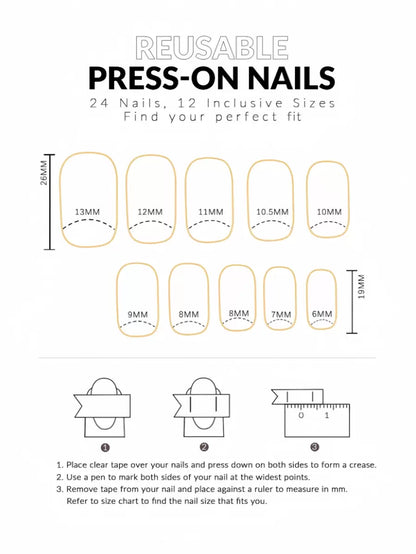 REUSABLE
PRESS-ON NAILS
24 Nails, 12 Inclusive Sizes
Find your perfect fit

26MM

13MM 12MM 11MM 10.5MM 10MM

9MM 8MM 8MM 7MM 6MM

19MM

0 1

1 2 3

1. Place clear tape over your nails and press down on both sides to form a crease.
2. Use a pen to mark both sides of your nail at the widest points.
3. Remove tape from your nail and place against a ruler to measure in mm. Refer to size chart to find the nail size that fits you.