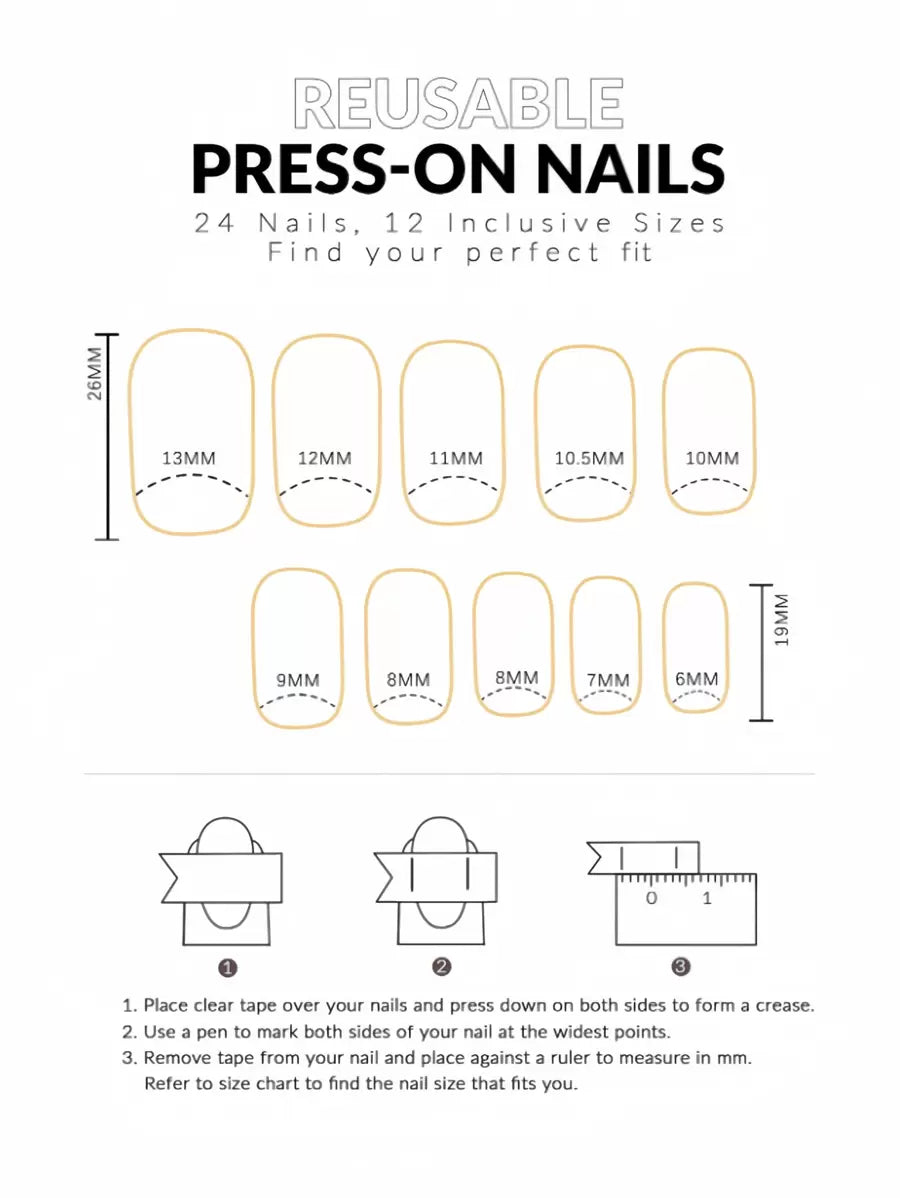 REUSABLE
PRESS-ON NAILS
24 Nails, 12 Inclusive Sizes
Find your perfect fit

26MM
13MM
12MM
11MM
10.5MM
10MM

9MM
8MM
8MM
7MM
6MM
19MM

0 1

1
2
3

1. Place clear tape over your nails and press down on both sides to form a crease.
2. Use a pen to mark both sides of your nail at the widest points.
3. Remove tape from your nail and place against a ruler to measure in mm. Refer to size chart to find the nail size that fits you.