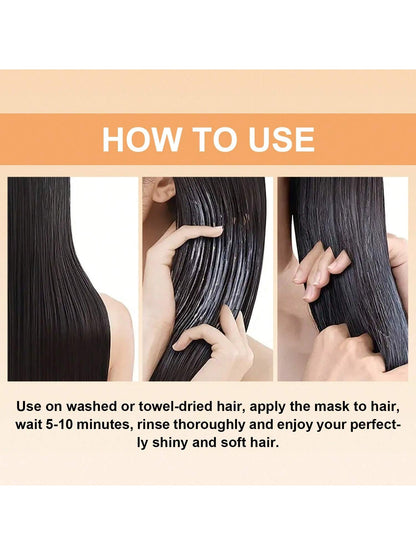 HOW TO USE

Use on washed or towel-dried hair, apply the mask to hair, wait 5-10 minutes, rinse thoroughly and enjoy your perfectly shiny and soft hair.