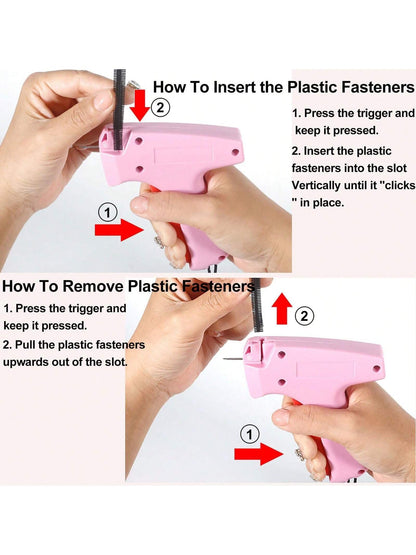 How To Insert the Plastic Fasteners

②

1. Press the trigger and keep it pressed.

2. Insert the plastic fasteners into the slot Vertically until it "clicks " in place.

①

How To Remove Plastic Fasteners

1. Press the trigger and keep it pressed.

2. Pull the plastic fasteners upwards out of the slot.

②

①