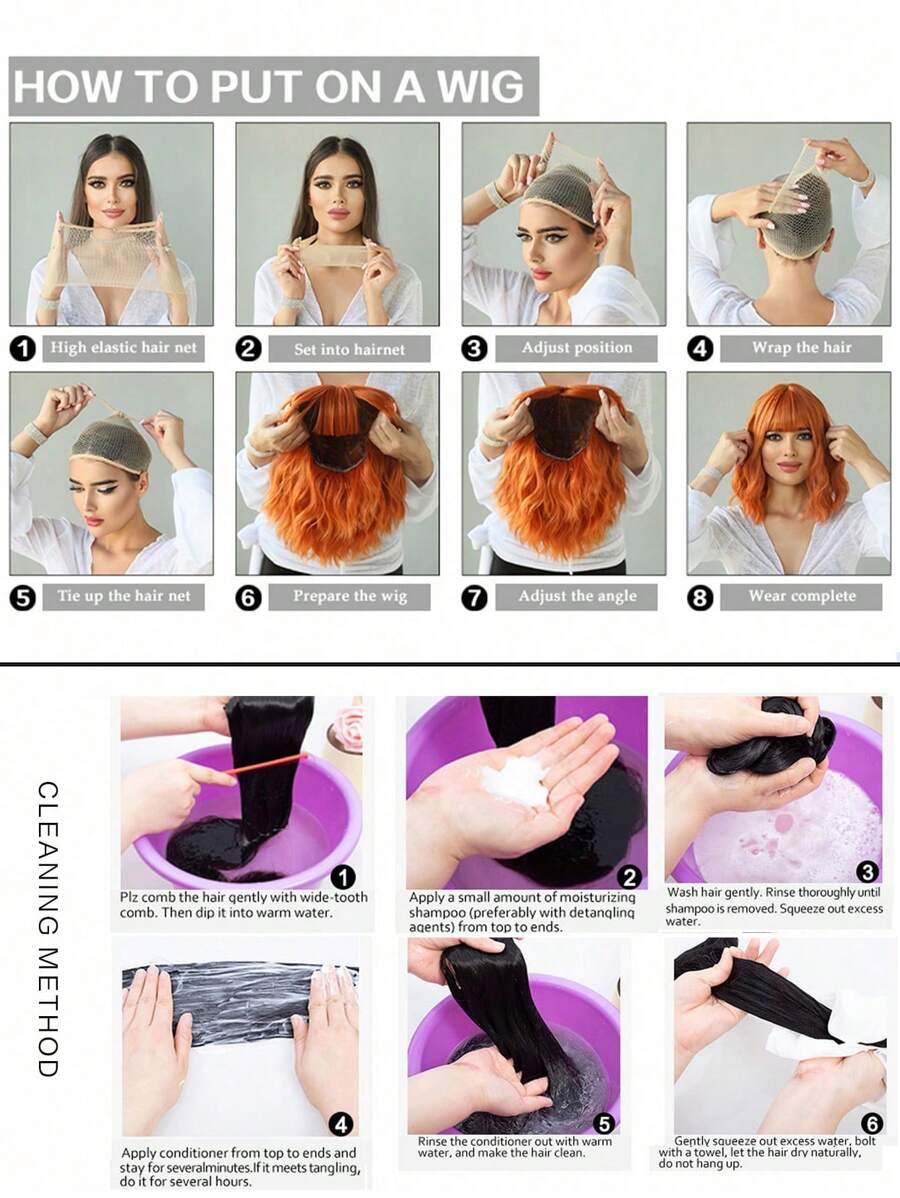 HOW TO PUT ON A WIG

1 High elastic hair net

2 Set into hairnet

3 Adjust position

4 Wrap the hair

5 Tie up the hair net

6 Prepare the wig

7 Adjust the angle

8 Wear complete

CLEANING METHOD

1
Plz comb the hair gently with wide-tooth comb. Then dip it into warm water.

2
Apply a small amount of moisturizing shampoo (preferably with detangling agents) from top to ends.

3
Wash hair gently. Rinse thoroughly until shampoo is removed. Squeeze out excess water.

4
Apply conditioner from top to ends and stay for severalminutes.If it meets tangling, do it for several hours.

5
Rinse the conditioner out with warm water, and make the hair clean.

6
Gently squeeze out excess water, bolt with a towel, let the hair dry naturally, do not hang up.