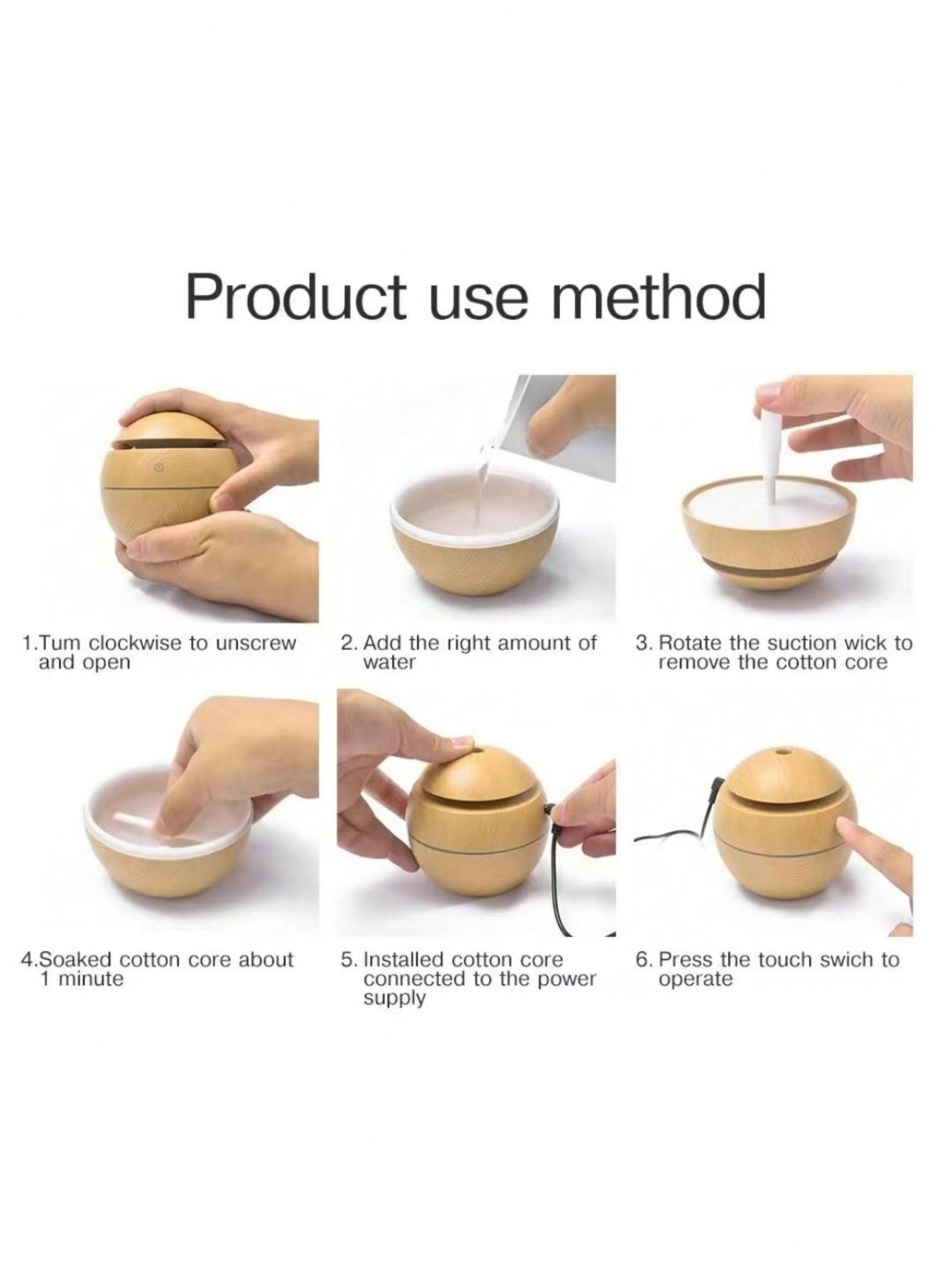 Product use method

1.Tum clockwise to unscrew and open

2. Add the right amount of water

3. Rotate the suction wick to remove the cotton core

4.Soaked cotton core about 1 minute

5. Installed cotton core connected to the power supply

6. Press the touch swich to operate