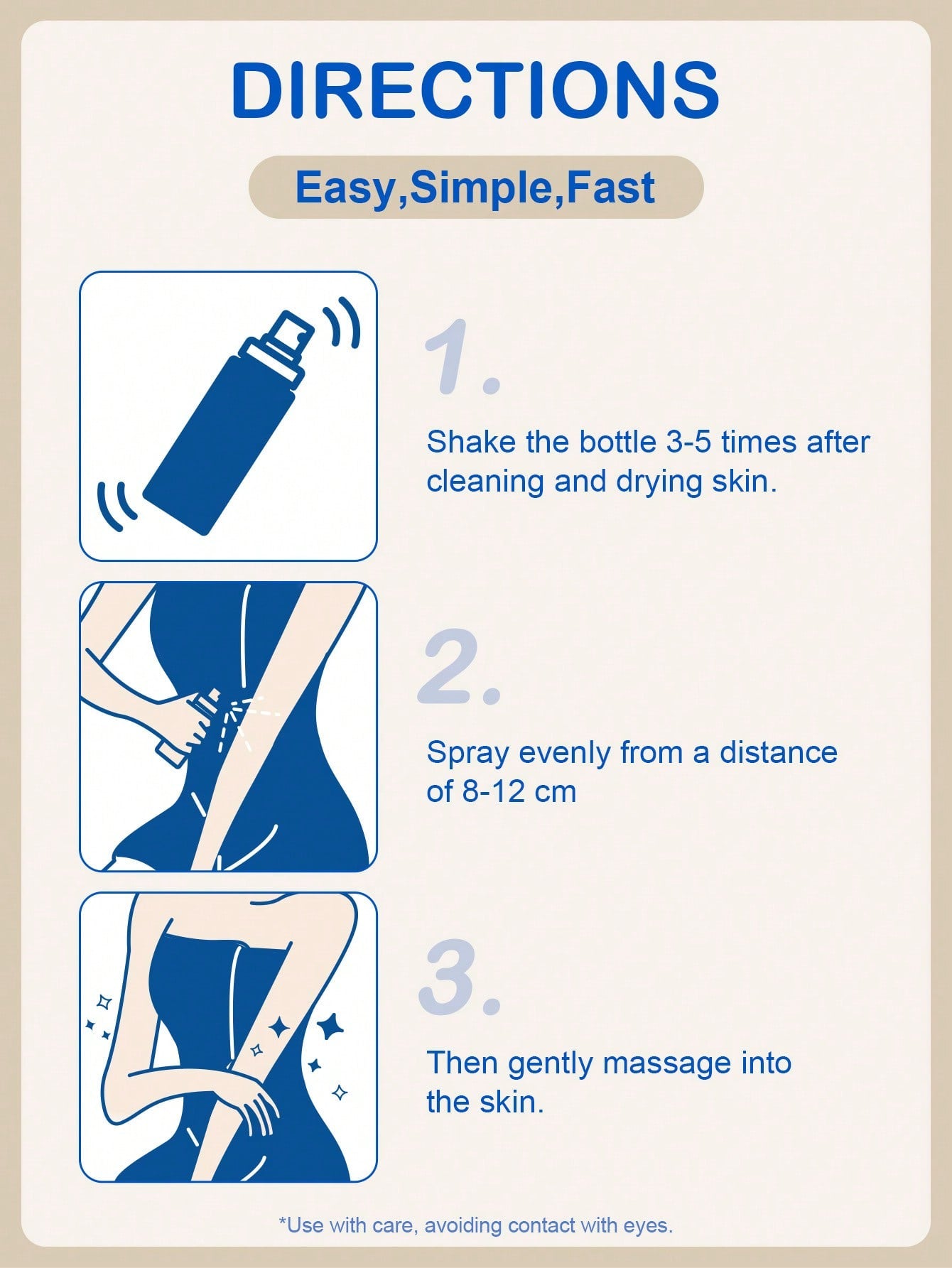 DIRECTIONS

Easy,Simple,Fast

1.

Shake the bottle 3-5 times after cleaning and drying skin.

2.

Spray evenly from a distance of 8-12 cm

3.

Then gently massage into the skin.

*Use with care, avoiding contact with eyes.