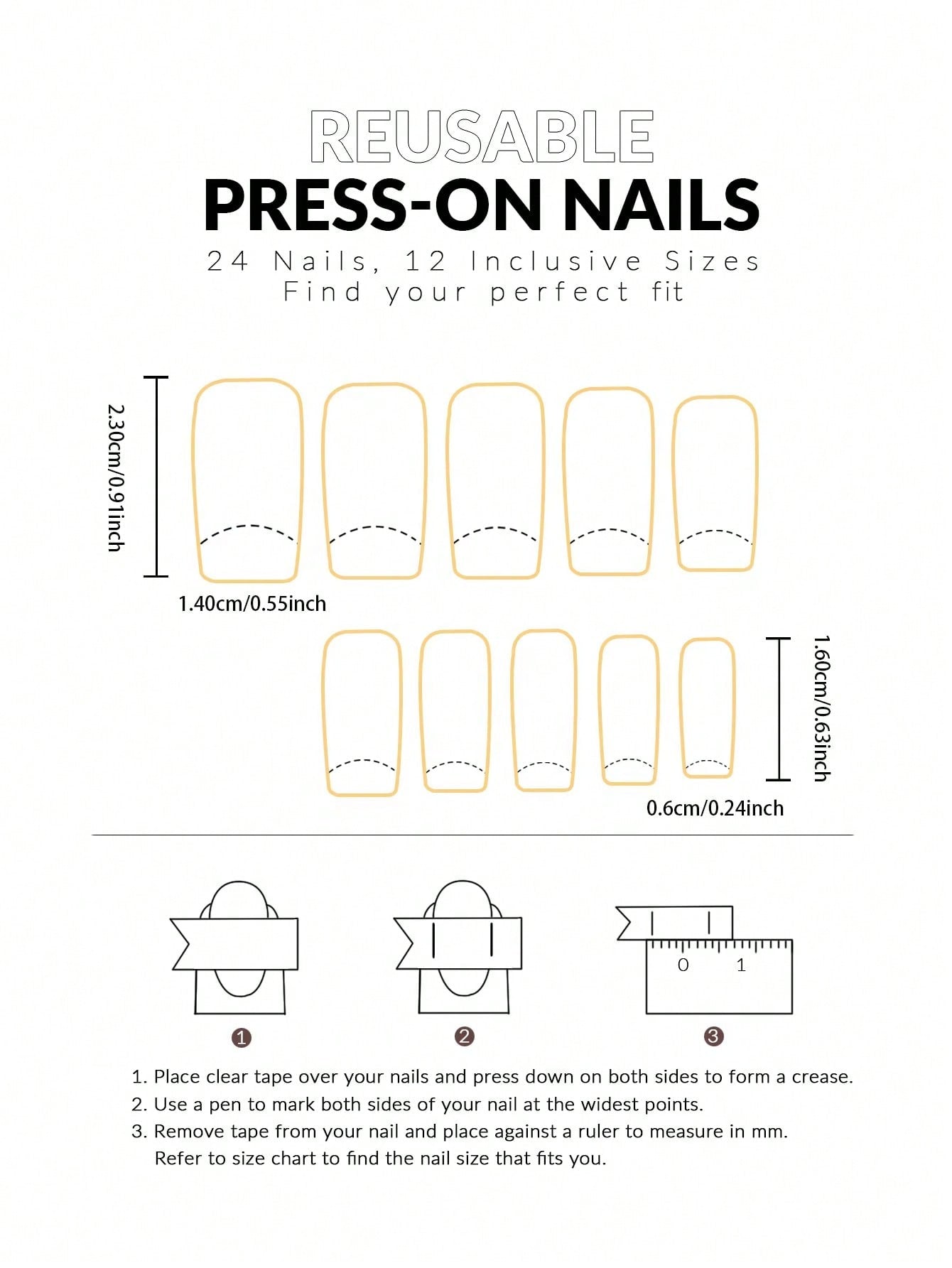 REUSABLE
PRESS-ON NAILS
24 Nails, 12 Inclusive Sizes
Find your perfect fit

2.30cm/0.91inch

1.40cm/0.55inch

1.60cm/0.63inch

0.6cm/0.24inch

0 1

1
2
3

1. Place clear tape over your nails and press down on both sides to form a crease.
2. Use a pen to mark both sides of your nail at the widest points.
3. Remove tape from your nail and place against a ruler to measure in mm. Refer to size chart to find the nail size that fits you.