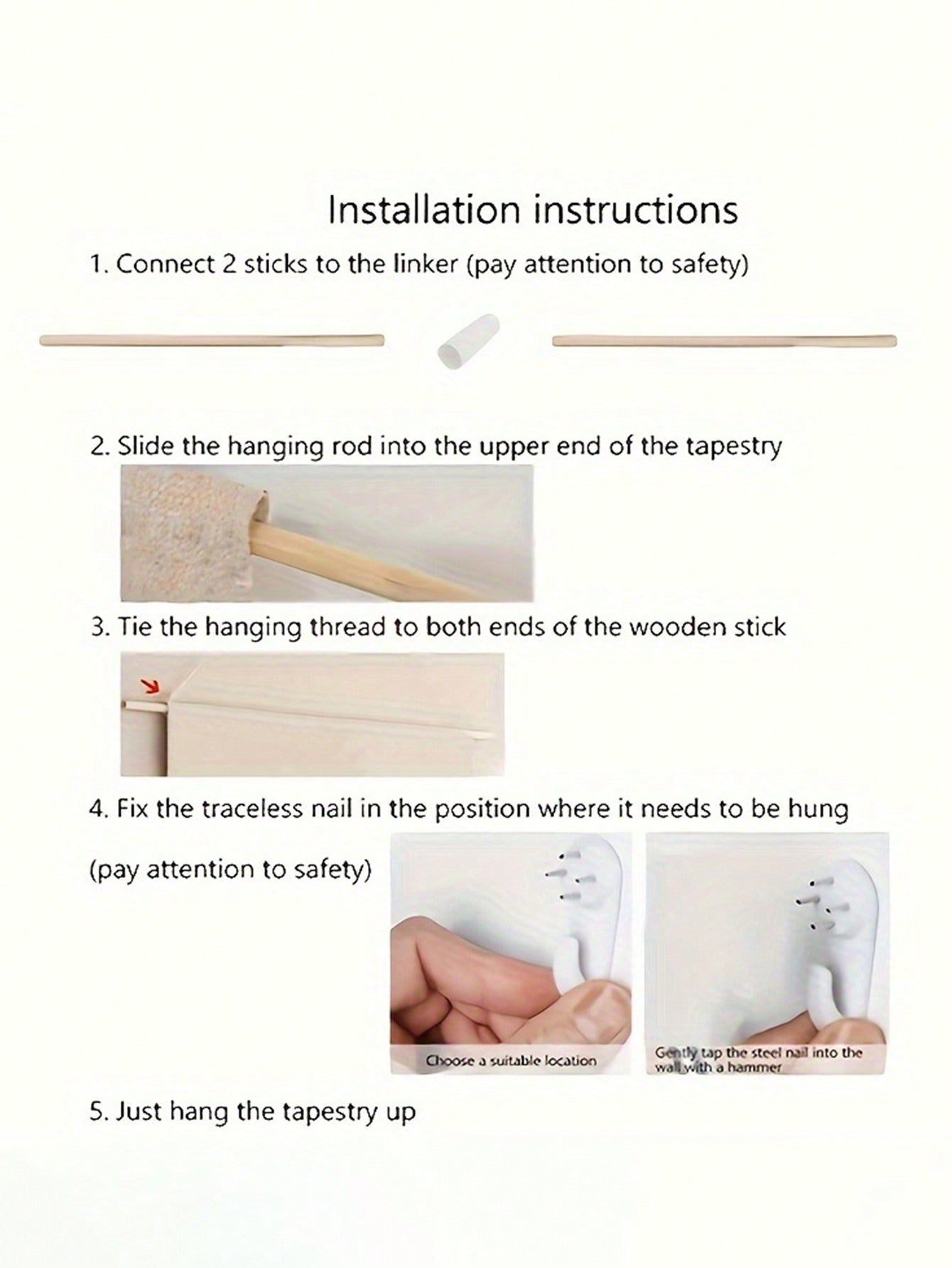 Installation instructions

1. Connect 2 sticks to the linker (pay attention to safety)

2. Slide the hanging rod into the upper end of the tapestry

3. Tie the hanging thread to both ends of the wooden stick

4. Fix the traceless nail in the position where it needs to be hung

(pay attention to safety)

Choose a suitable location

Gently tap the steel nail into the wall with a hammer

5. Just hang the tapestry up