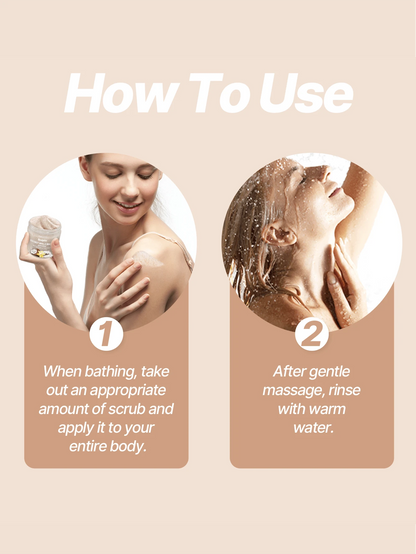 How To Use

1

When bathing, take out an appropriate amount of scrub and apply it to your entire body.

2

After gentle massage, rinse with warm water.