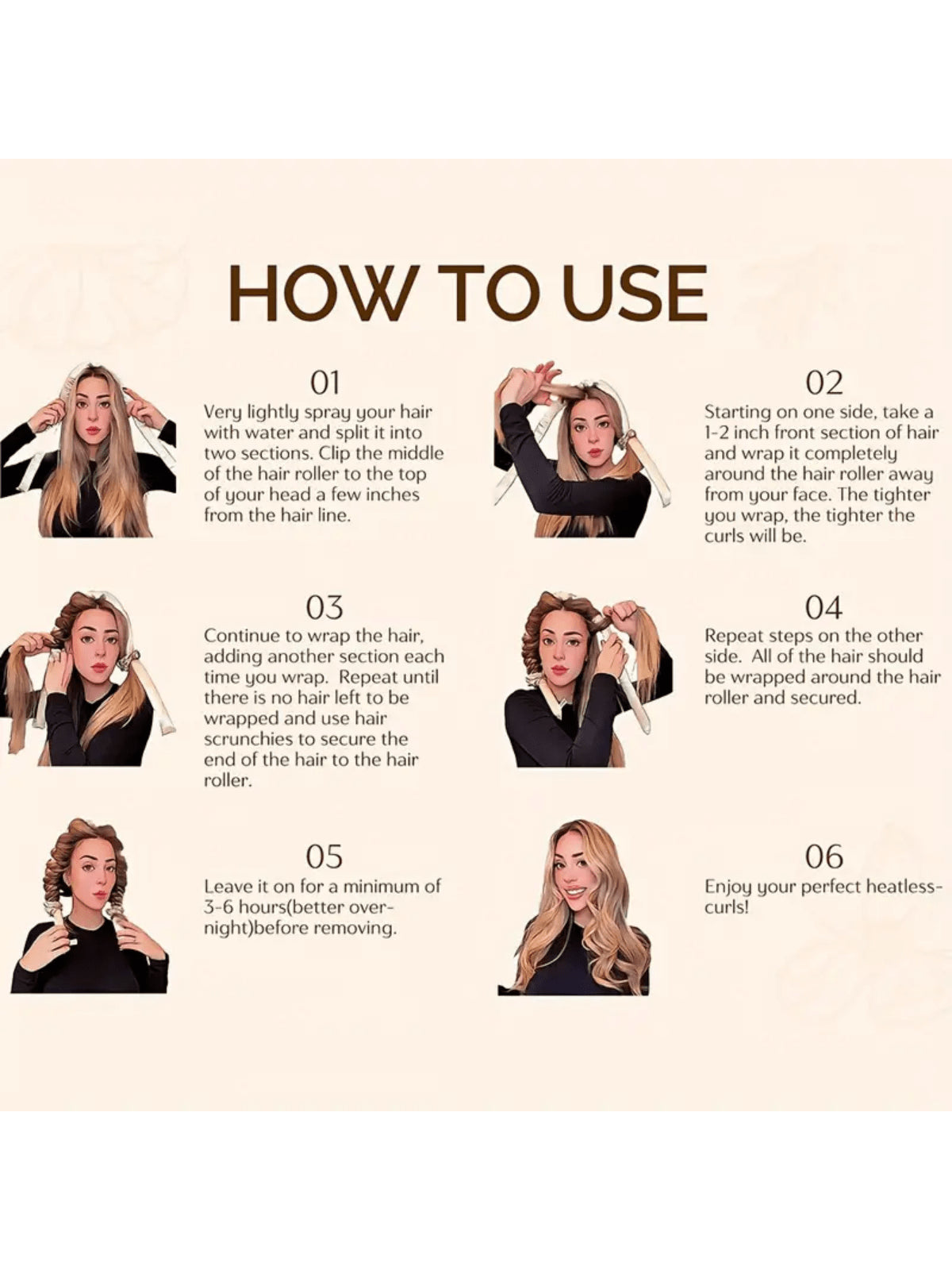 HOW TO USE

01
Very lightly spray your hair with water and split it into two sections. Clip the middle of the hair roller to the top of your head a few inches from the hair line.

02
Starting on one side, take a 1-2 inch front section of hair and wrap it completely around the hair roller away from your face. The tighter you wrap, the tighter the curls will be.

03
Continue to wrap the hair, adding another section each time you wrap. Repeat until there is no hair left to be wrapped and use hair scrunchies to secure the end of the hair to the hair roller.

04
Repeat steps on the other side. All of the hair should be wrapped around the hair roller and secured.

05
Leave it on for a minimum of 3-6 hours(better overnight)before removing.

06
Enjoy your perfect heatless-curls!