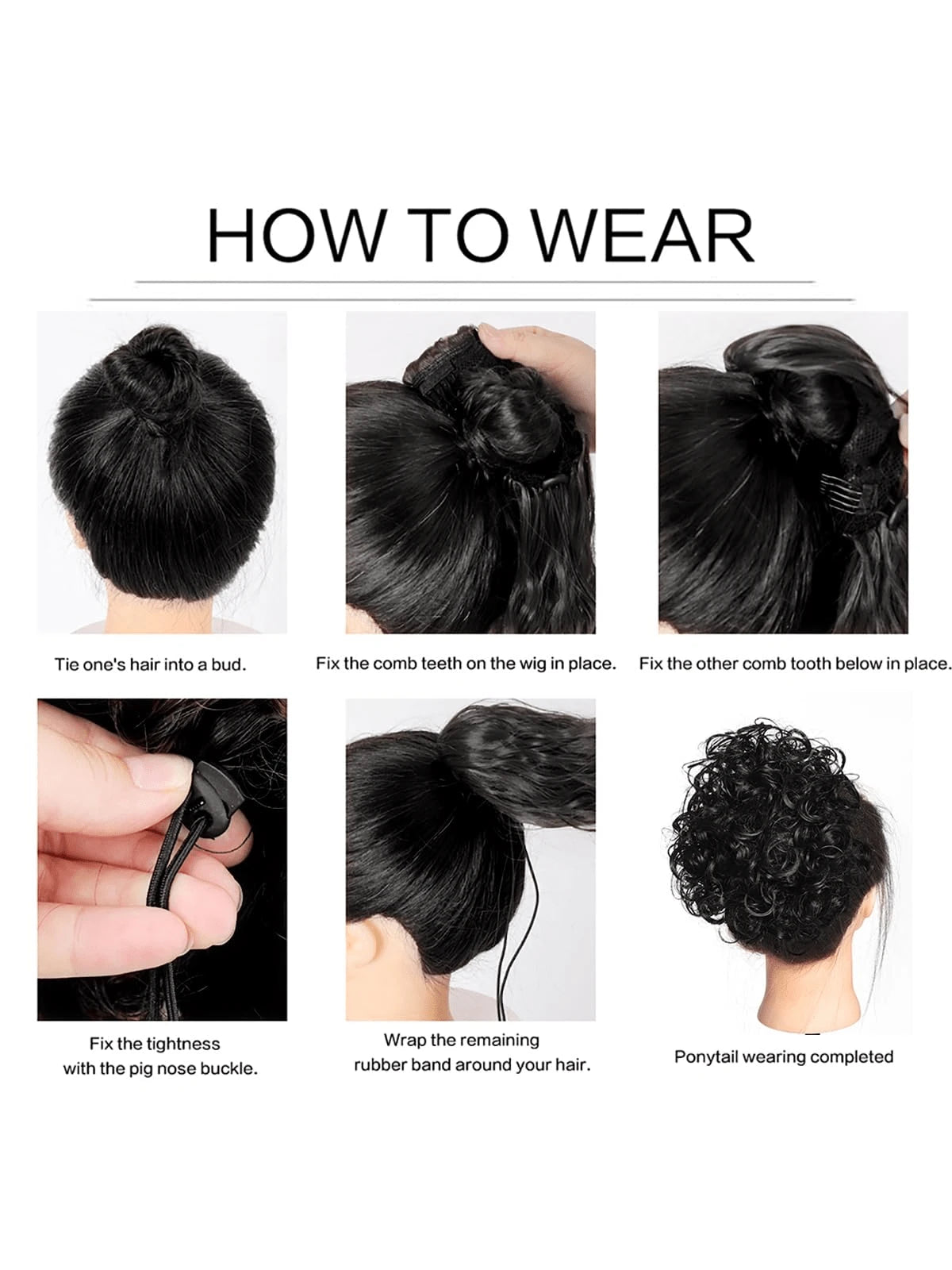 HOW TO WEAR

Tie one's hair into a bud.

Fix the comb teeth on the wig in place.

Fix the other comb tooth below in place.

Fix the tightness with the pig nose buckle.

Wrap the remaining rubber band around your hair.

Ponytail wearing completed