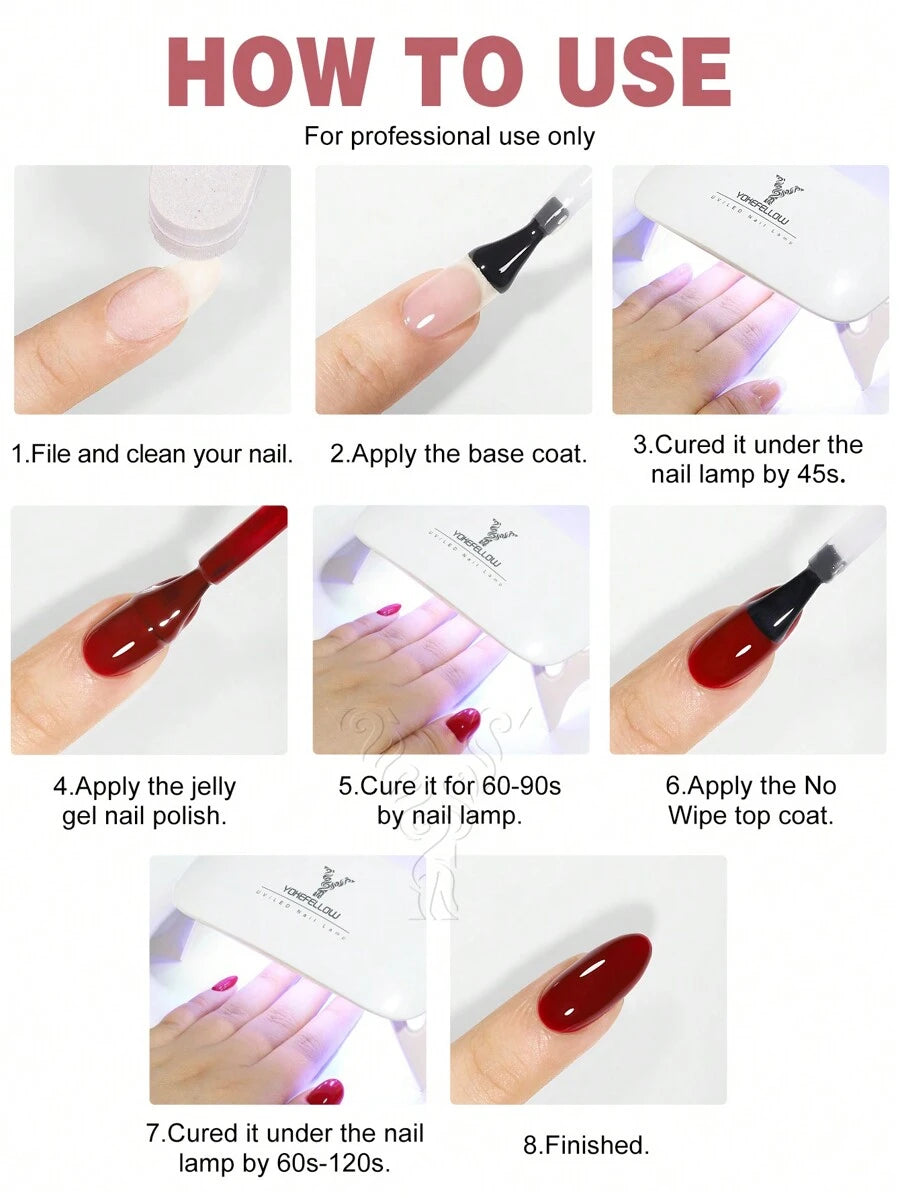 HOW TO USE

For professional use only

YOKEFELLOW
UV/LED Nail Lamp

1.File and clean your nail.

2.Apply the base coat.

3.Cured it under the nail lamp by 45s.

YOKEFELLOW
UV/LED Nail Lamp

4.Apply the jelly gel nail polish.

5.Cure it for 60-90s by nail lamp.

6.Apply the No Wipe top coat.

YOKEFELLOW
UV/LED Nail Lamp

7.Cured it under the nail lamp by 60s-120s.

8.Finished.