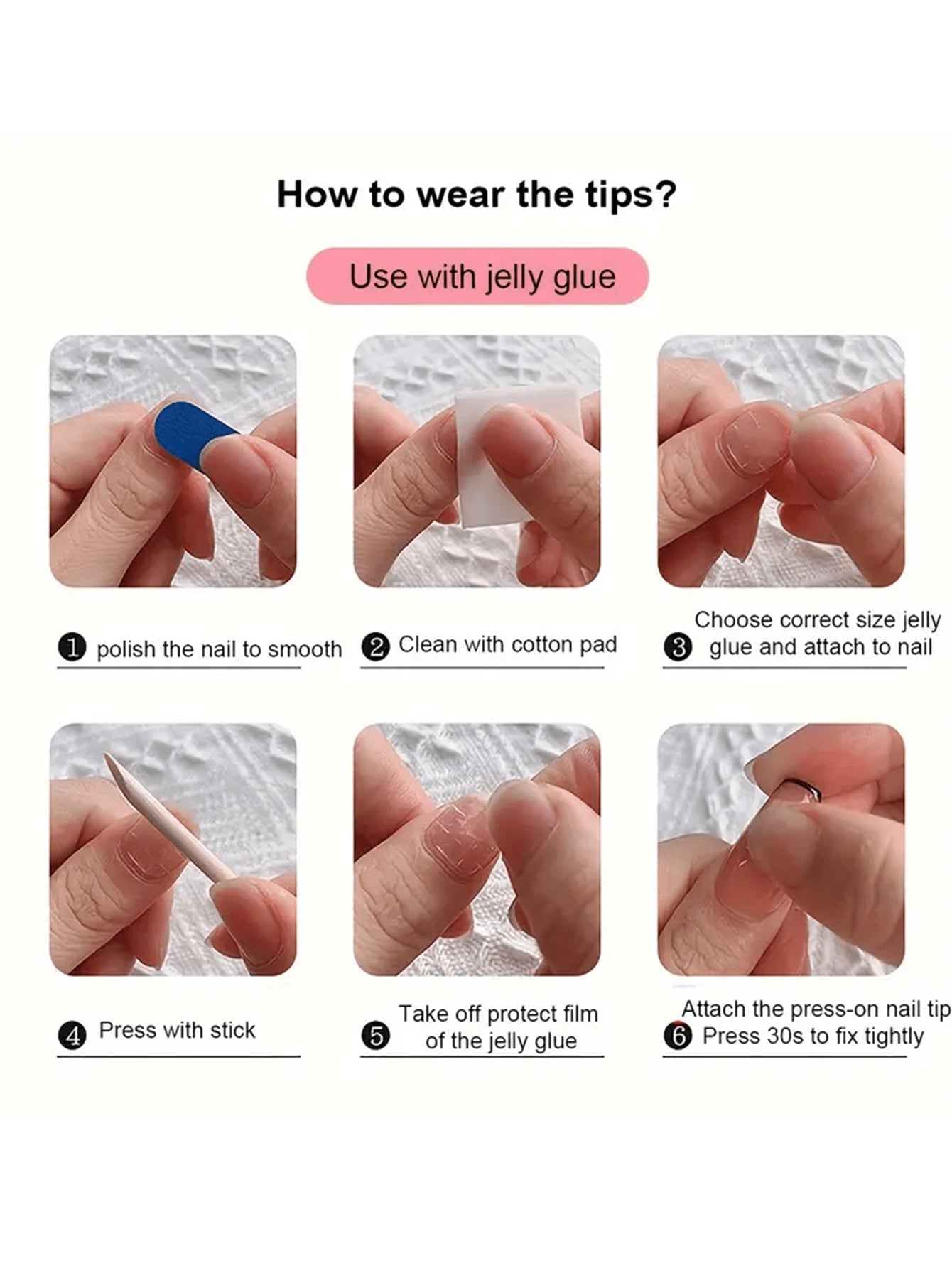 How to wear the tips?

Use with jelly glue

1 polish the nail to smooth

2 Clean with cotton pad

3 Choose correct size jelly glue and attach to nail

4 Press with stick

5 Take off protect film of the jelly glue

6 Attach the press-on nail tip Press 30s to fix tightly