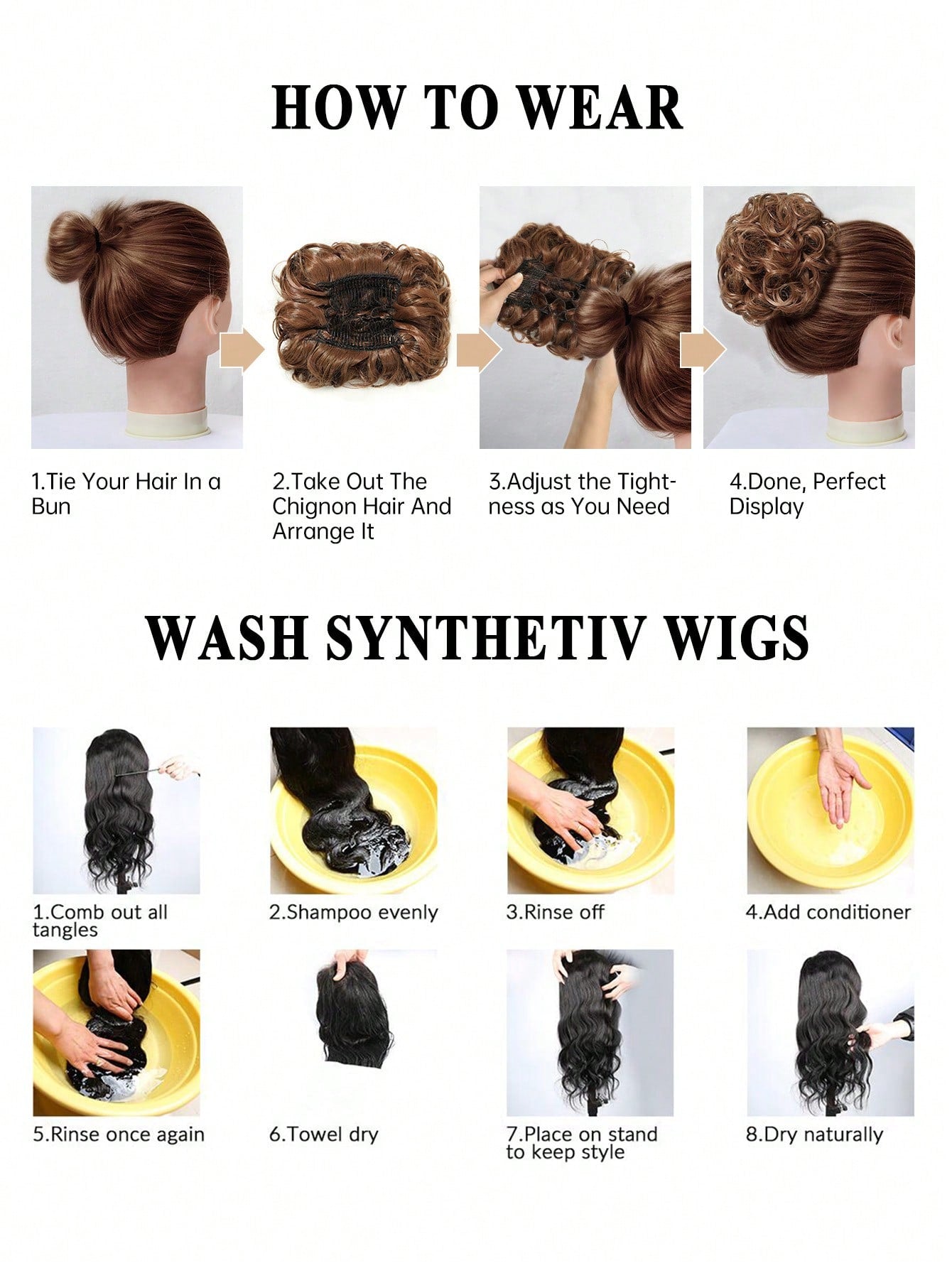 HOW TO WEAR

1.Tie Your Hair In a Bun

2.Take Out The Chignon Hair And Arrange It

3.Adjust the Tightness as You Need

4.Done, Perfect Display

WASH SYNTHETIV WIGS

1.Comb out all tangles

2.Shampoo evenly

3.Rinse off

4.Add conditioner

5.Rinse once again

6.Towel dry

7.Place on stand to keep style

8.Dry naturally