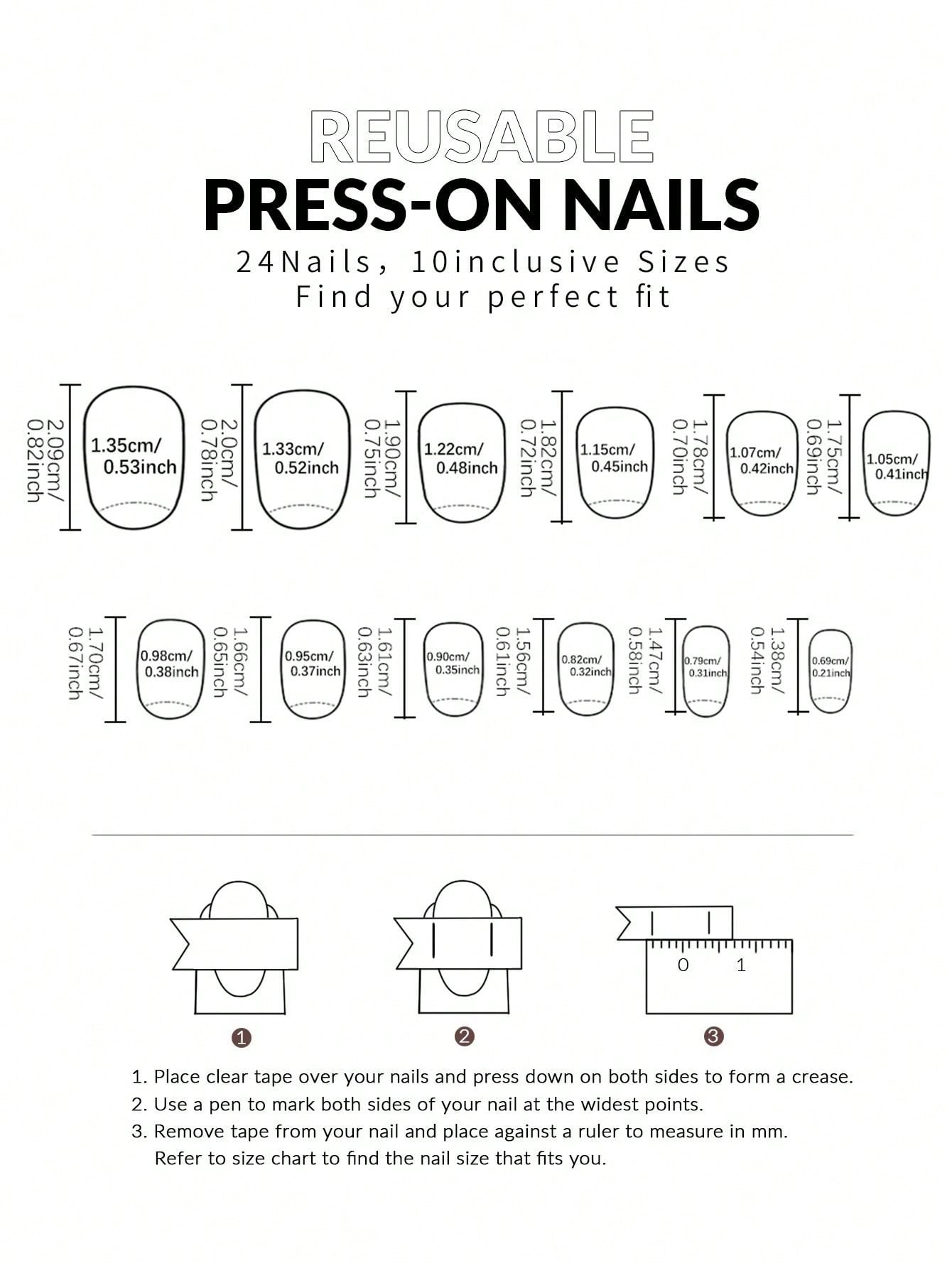 REUSABLE
PRESS-ON NAILS
24Nails, 10inclusive Sizes
Find your perfect fit

2.09cm/ 0.82inch
1.35cm/ 0.53inch
2.0cm/ 0.78inch
1.33cm/ 0.52inch
1.90cm/ 0.75inch
1.22cm/ 0.48inch
1.82cm/ 0.72inch
1.15cm/ 0.45inch
1.78cm/ 0.70inch
1.07cm/ 0.42inch
1.75cm/ 0.69inch
1.05cm/ 0.41inch

1.70cm/ 0.67inch
0.98cm/ 0.38inch
1.66cm/ 0.65inch
0.95cm/ 0.37inch
1.61cm/ 0.63inch
0.90cm/ 0.35inch
1.56cm/ 0.61inch
0.82cm/ 0.32inch
1.47cm/ 0.58inch
0.79cm/ 0.31inch
1.38cm/ 0.54inch
0.69cm/ 0.21inch

0 1

1
2
3

1. Place clear tape over your nails and press down on both sides to form a crease.
2. Use a pen to mark both sides of your nail at the widest points.
3. Remove tape from your nail and place against a ruler to measure in mm. Refer to size chart to find the nail size that fits you.