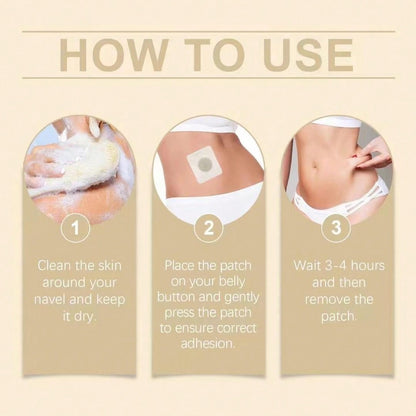 HOW TO USE

1

Clean the skin around your navel and keep it dry.

2

Place the patch on your belly button and gently press the patch to ensure correct adhesion.

3

Wait 3-4 hours and then remove the patch.