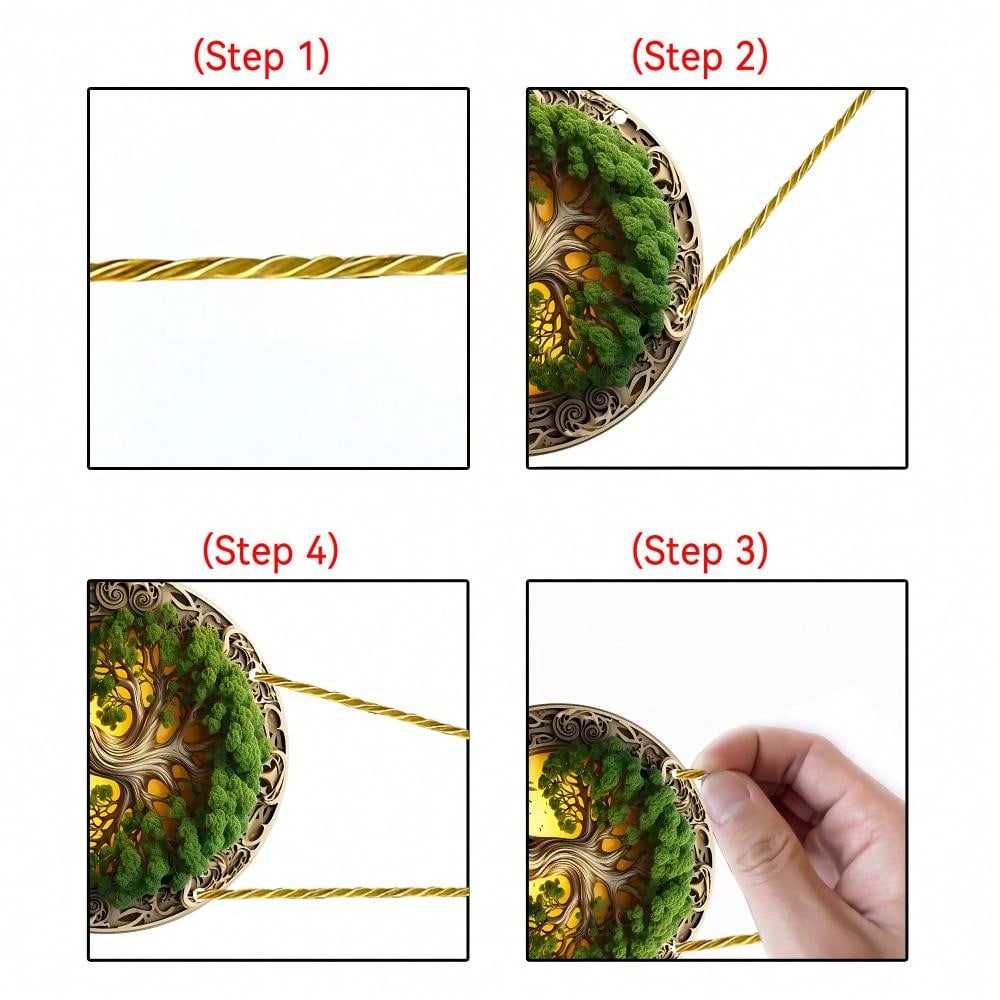 (Step 1)

(Step 2)

(Step 4)

(Step 3)