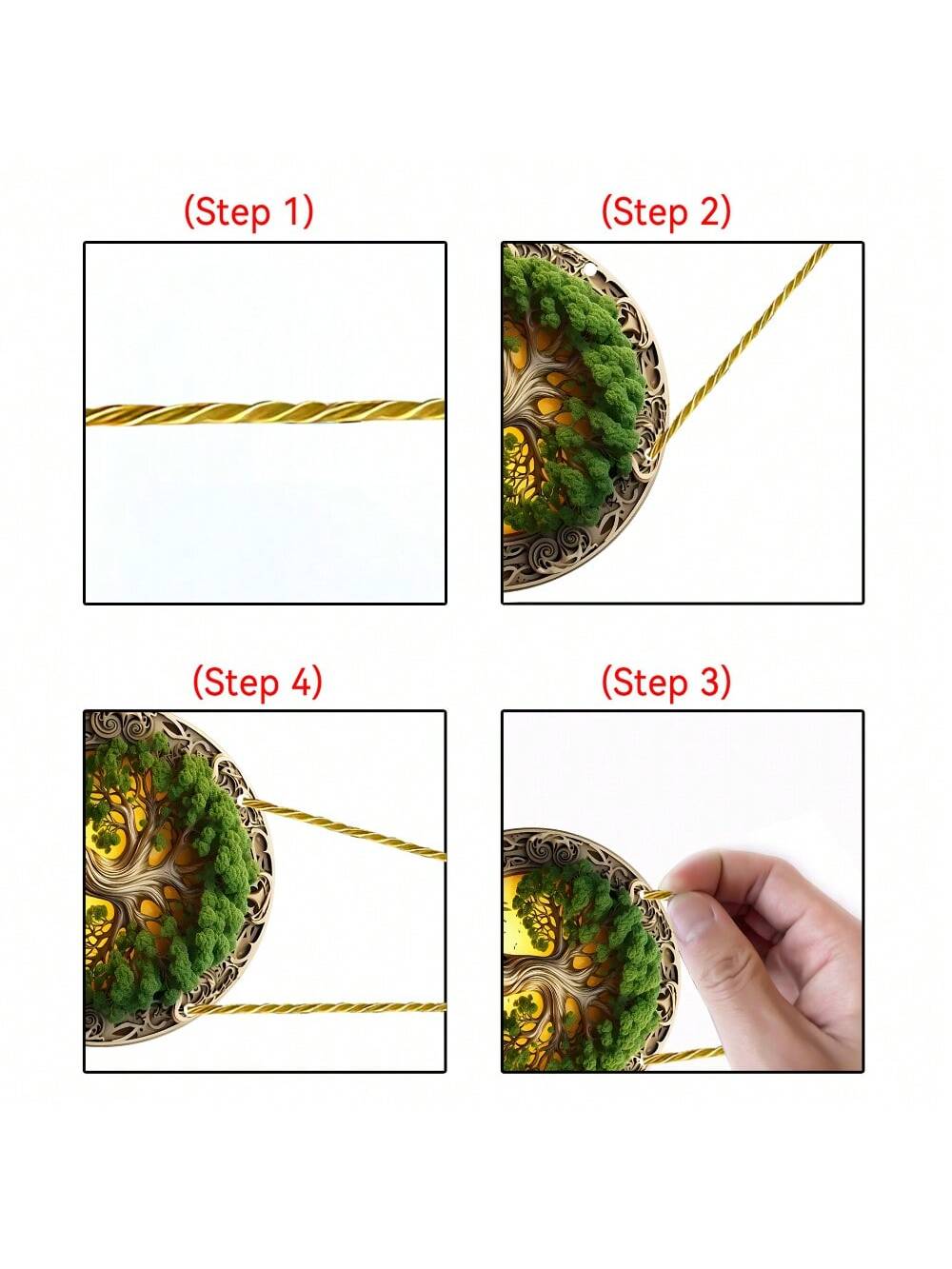 (Step 1)

(Step 2)

(Step 4)

(Step 3)