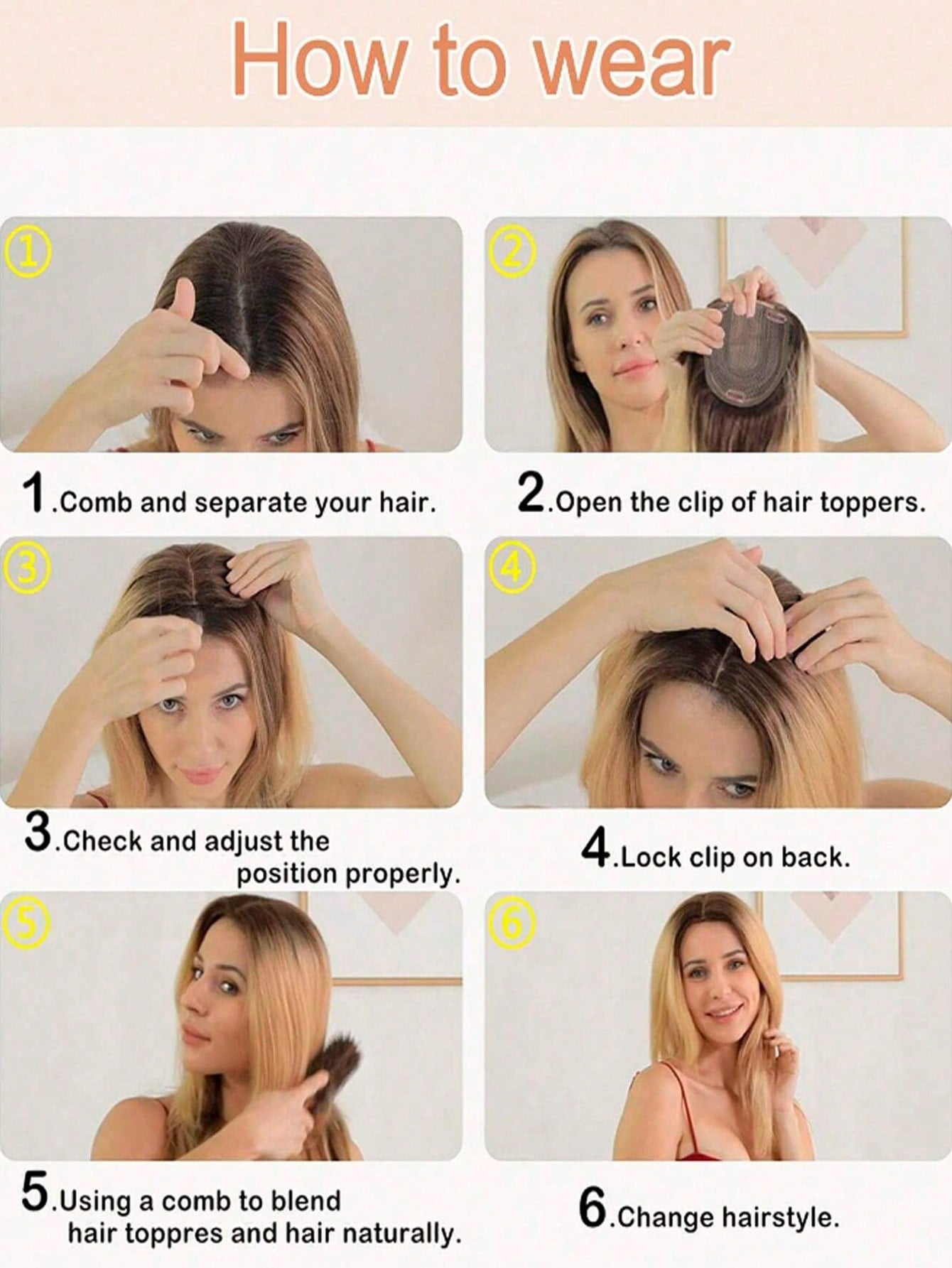 How to wear

①

1.Comb and separate your hair.

②

2.Open the clip of hair toppers.

③

3.Check and adjust the position properly.

④

4.Lock clip on back.

⑤

5.Using a comb to blend hair toppres and hair naturally.

⑥

6.Change hairstyle.