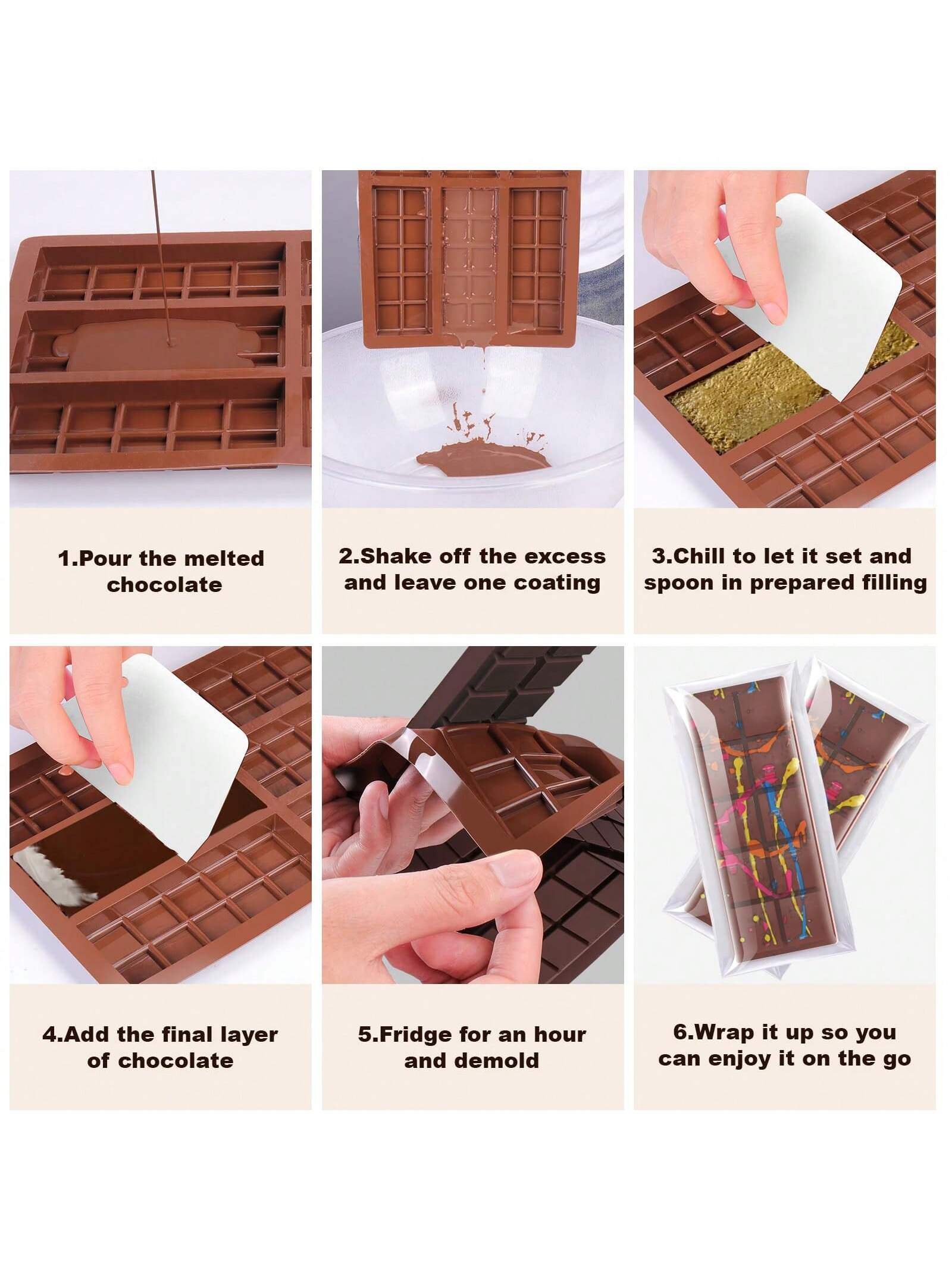 1.Pour the melted chocolate

2.Shake off the excess and leave one coating

3.Chill to let it set and spoon in prepared filling

4.Add the final layer of chocolate

5.Fridge for an hour and demold

6.Wrap it up so you can enjoy it on the go