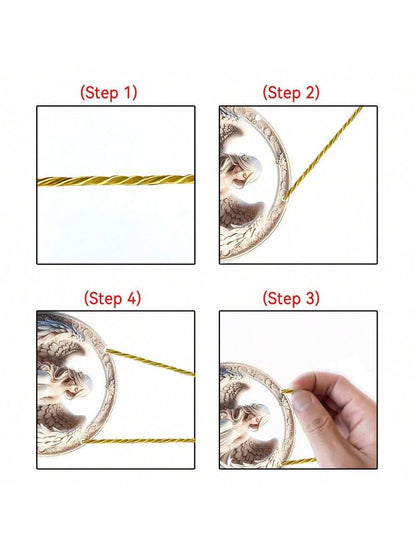 (Step 1)

(Step 2)

(Step 4)

(Step 3)