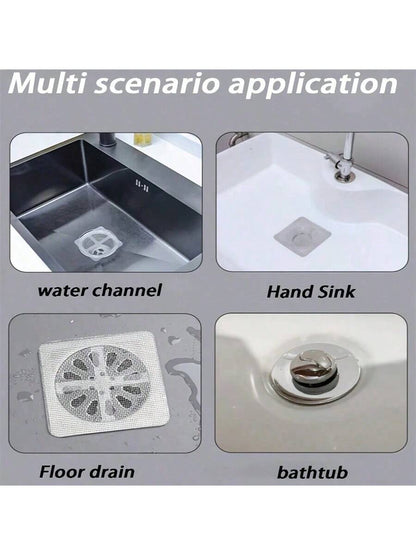 Multi scenario application

water channel

Hand Sink

Floor drain

bathtub