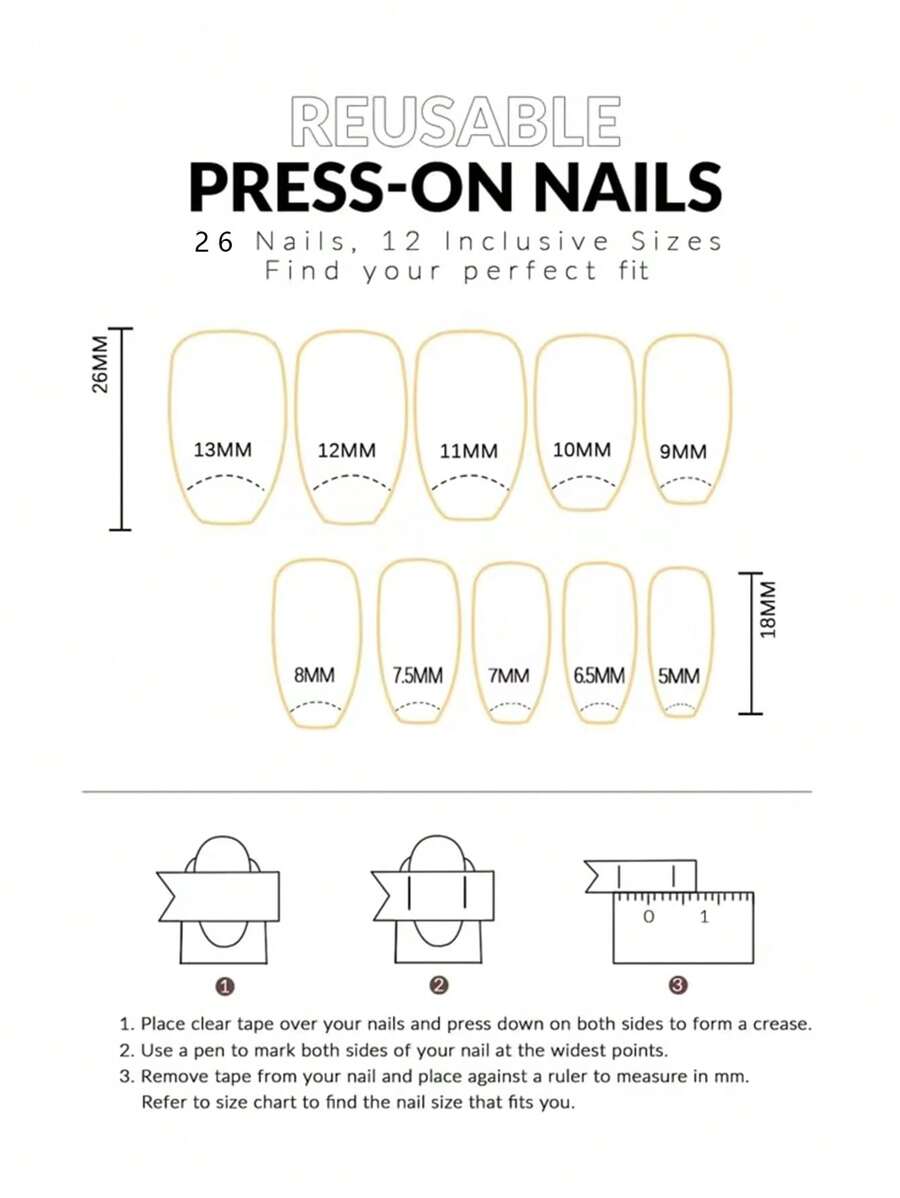 REUSABLE
PRESS-ON NAILS
26 Nails, 12 Inclusive Sizes
Find your perfect fit

26MM

13MM 12MM 11MM 10MM 9MM

8MM 7.5MM 7MM 6.5MM 5MM

18MM

0 1

❶ ❷ ❸

1. Place clear tape over your nails and press down on both sides to form a crease.
2. Use a pen to mark both sides of your nail at the widest points.
3. Remove tape from your nail and place against a ruler to measure in mm. Refer to size chart to find the nail size that fits you.