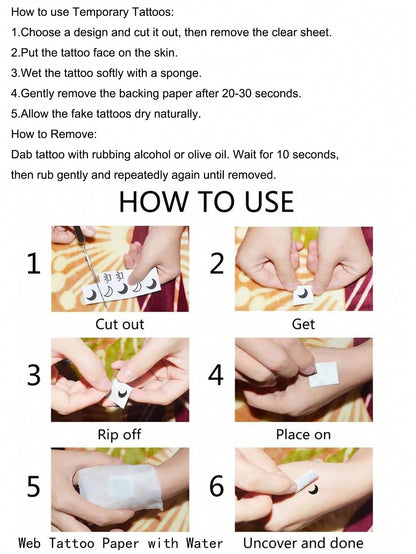 How to use Temporary Tattoos:
1.Choose a design and cut it out, then remove the clear sheet.
2.Put the tattoo face on the skin.
3.Wet the tattoo softly with a sponge.
4.Gently remove the backing paper after 20-30 seconds.
5.Allow the fake tattoos dry naturally.
How to Remove:
Dab tattoo with rubbing alcohol or olive oil. Wait for 10 seconds, then rub gently and repeatedly again until removed.

HOW TO USE

1
Cut out

2
Get

3
Rip off

4
Place on

5
Web Tattoo Paper with Water

6
Uncover and done