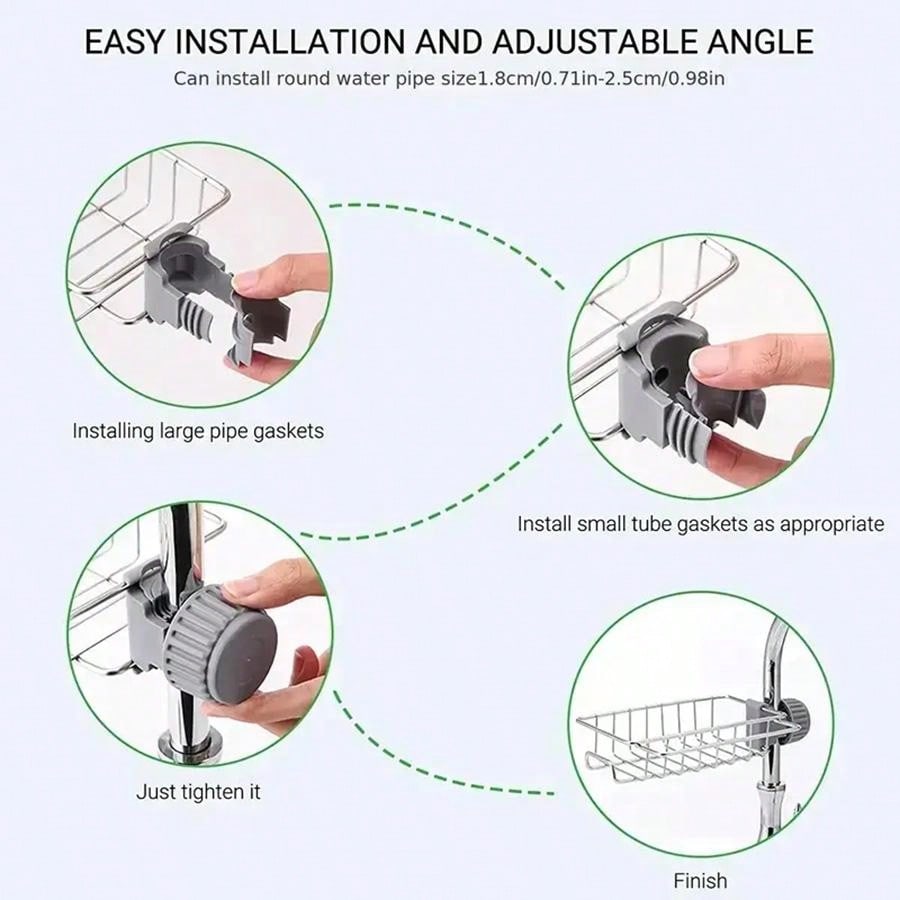 EASY INSTALLATION AND ADJUSTABLE ANGLE

Can install round water pipe size1.8cm/0.71in-2.5cm/0.98in

Installing large pipe gaskets

Install small tube gaskets as appropriate

Just tighten it

Finish