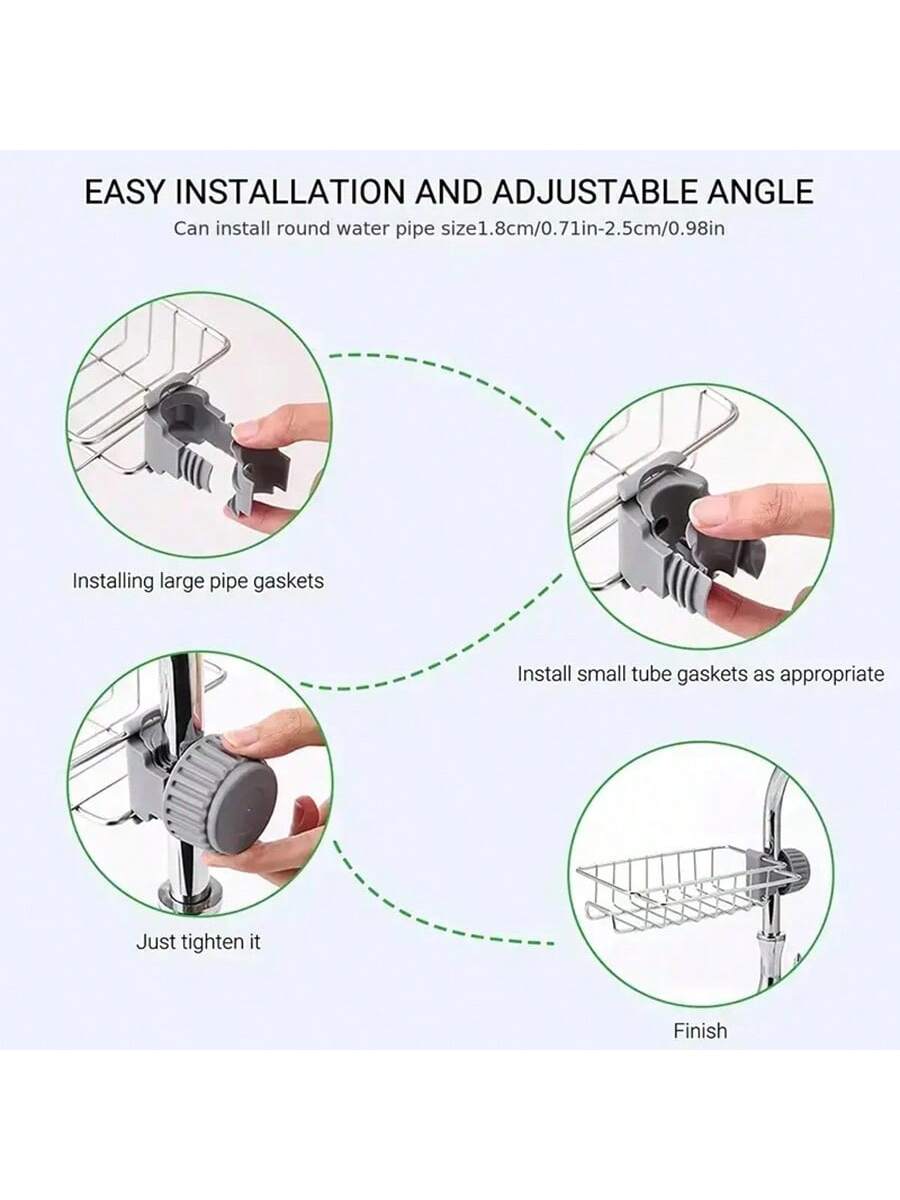 EASY INSTALLATION AND ADJUSTABLE ANGLE
Can install round water pipe size1.8cm/0.71in-2.5cm/0.98in

Installing large pipe gaskets

Install small tube gaskets as appropriate

Just tighten it

Finish