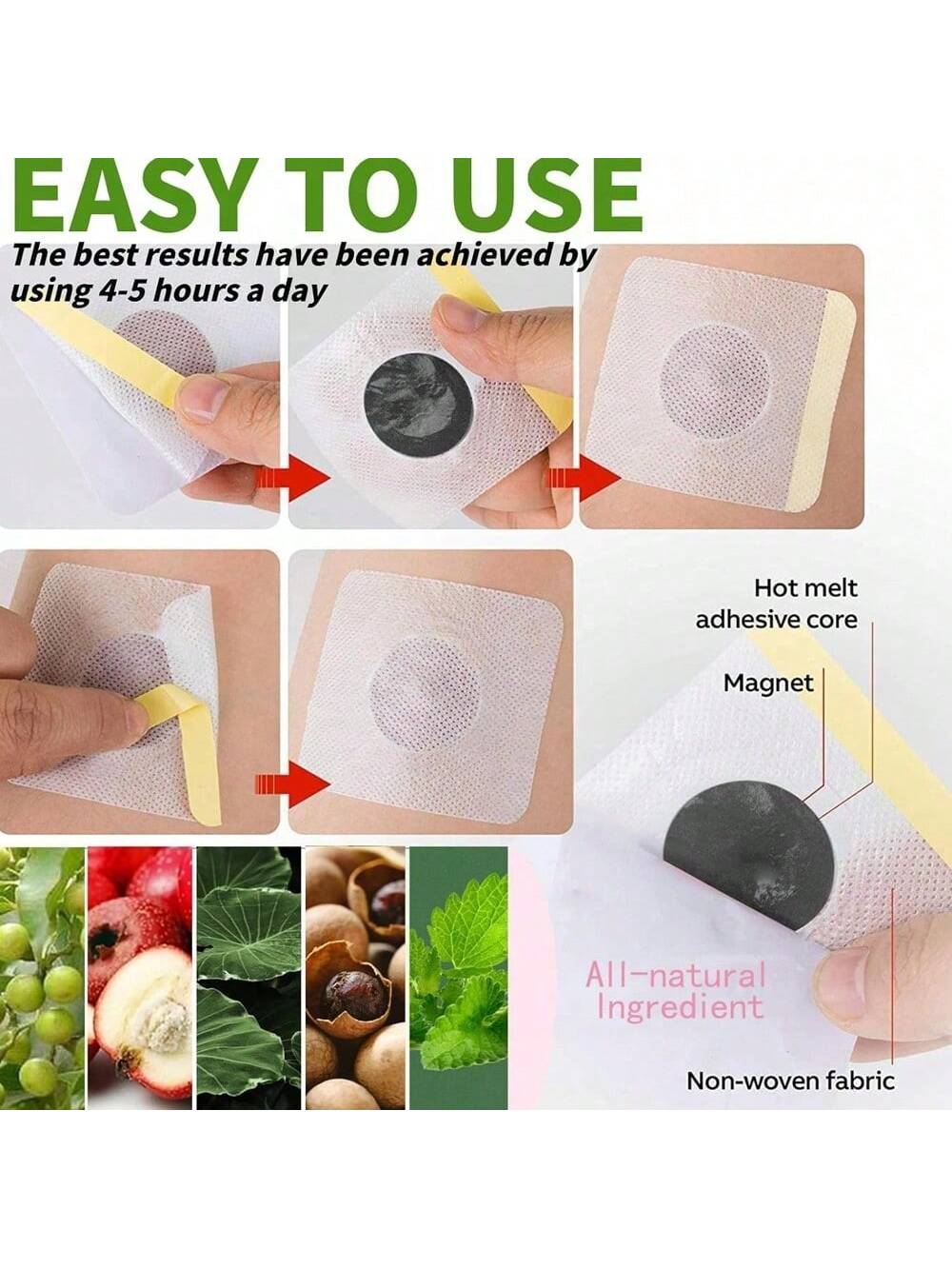 EASY TO USE

The best results have been achieved by using 4-5 hours a day

Hot melt adhesive core

Magnet

All-natural Ingredient

Non-woven fabric