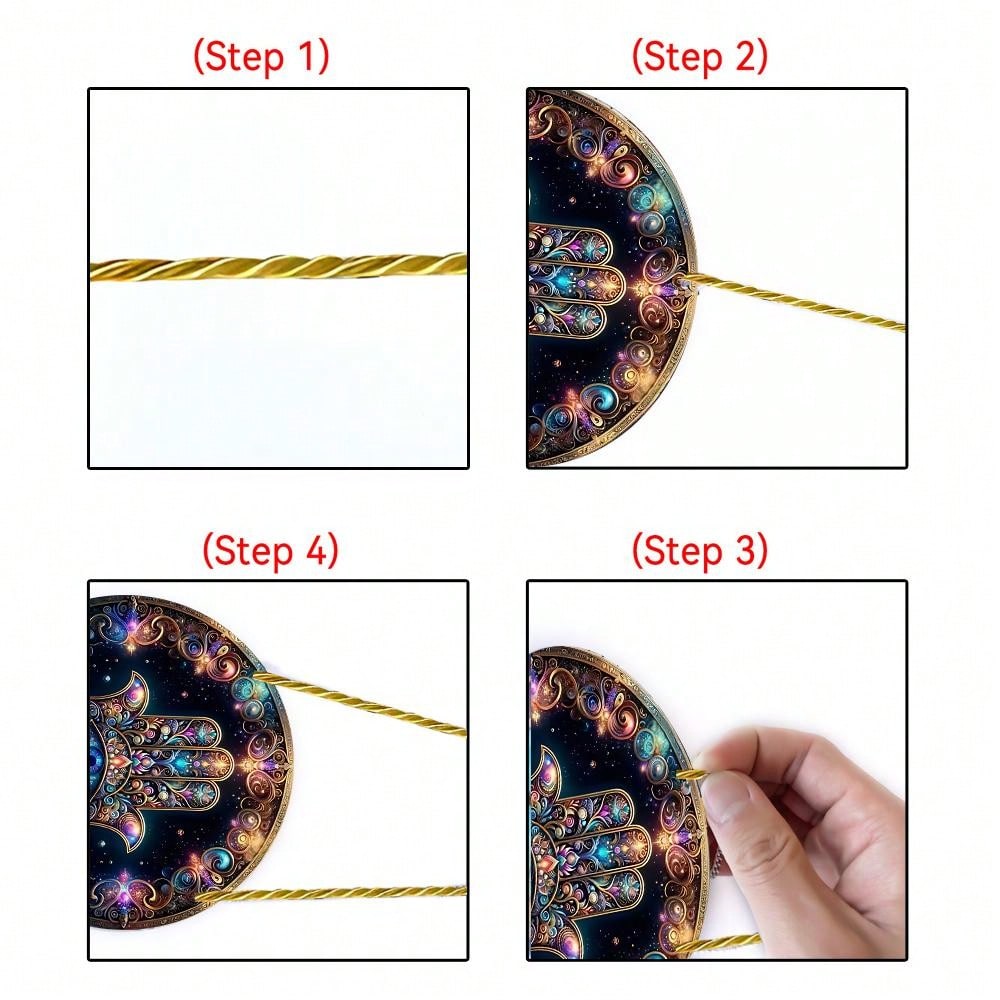 (Step 1)

(Step 2)

(Step 4)

(Step 3)