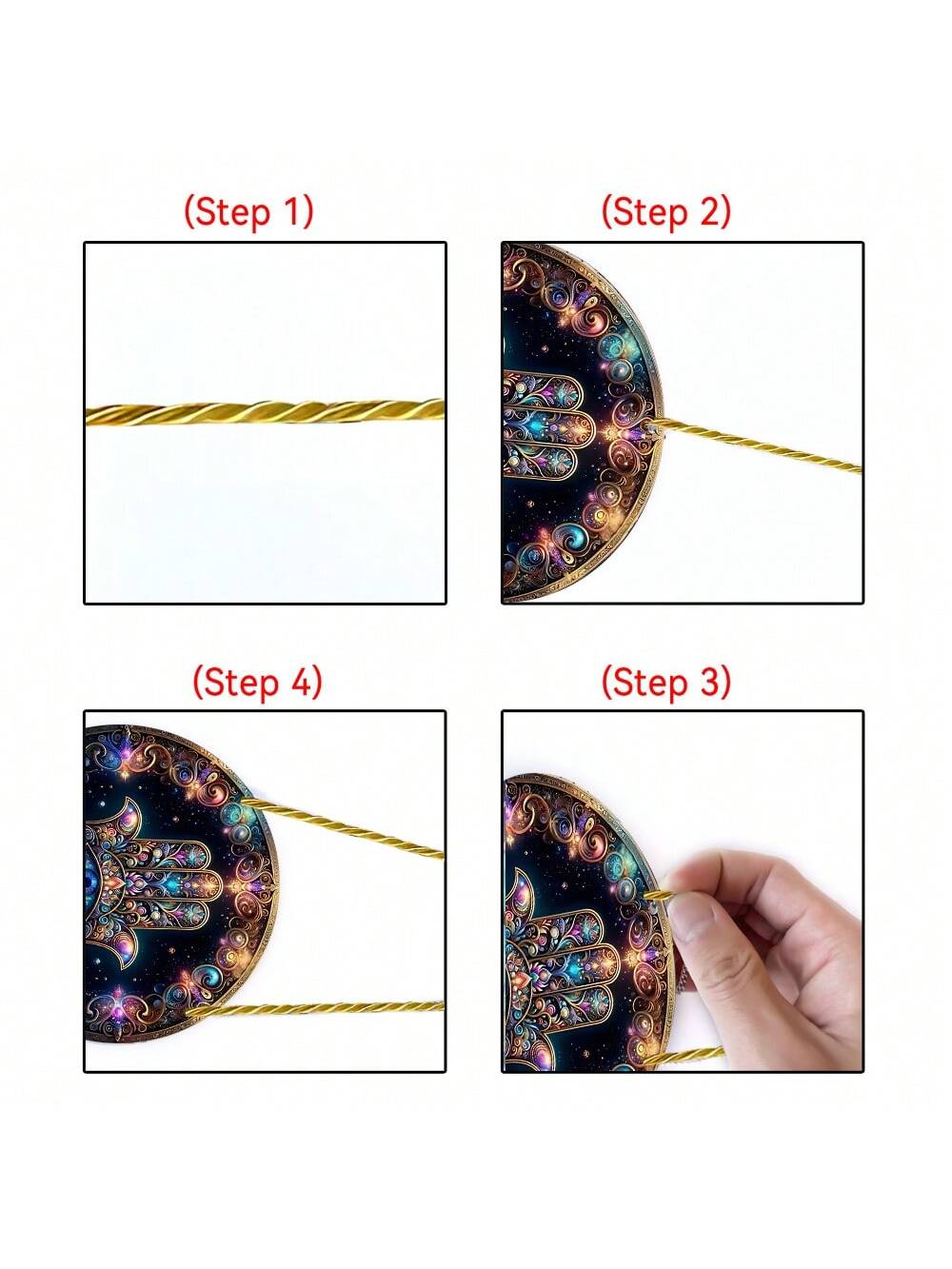 (Step 1)

(Step 2)

(Step 4)

(Step 3)