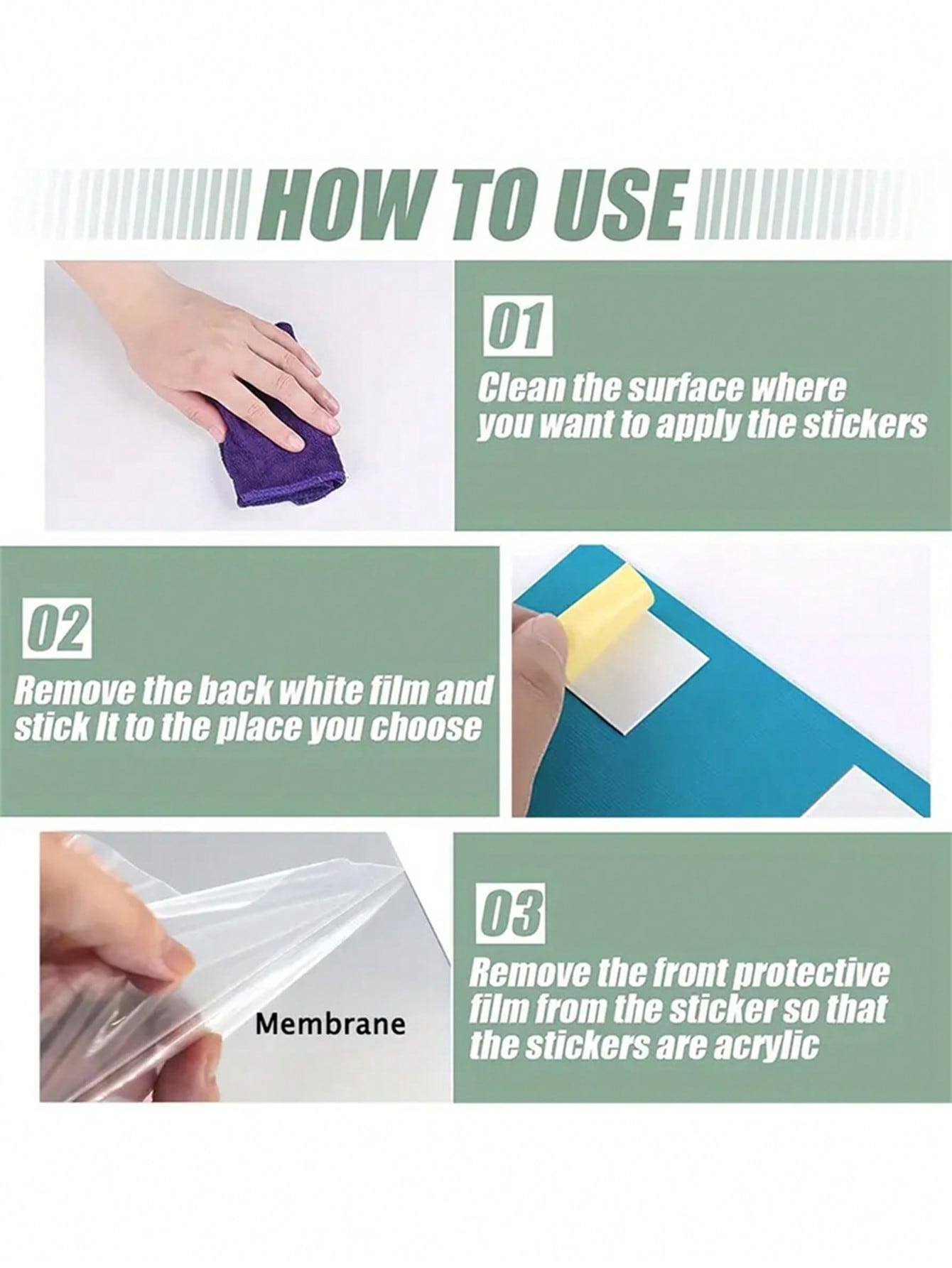 HOW TO USE

01
Clean the surface where you want to apply the stickers

02
Remove the back white film and stick It to the place you choose

Membrane

03
Remove the front protective film from the sticker so that the stickers are acrylic