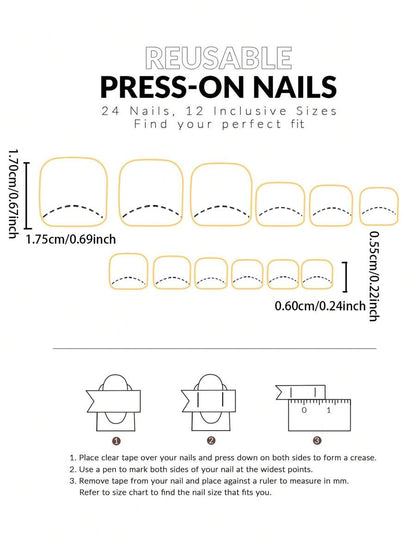 REUSABLE
PRESS-ON NAILS
24 Nails, 12 Inclusive Sizes
Find your perfect fit

1.70cm/0.67inch
1.75cm/0.69inch
0.55cm/0.22inch
0.60cm/0.24inch

0 1

1
2
3

1. Place clear tape over your nails and press down on both sides to form a crease.
2. Use a pen to mark both sides of your nail at the widest points.
3. Remove tape from your nail and place against a ruler to measure in mm. Refer to size chart to find the nail size that fits you.