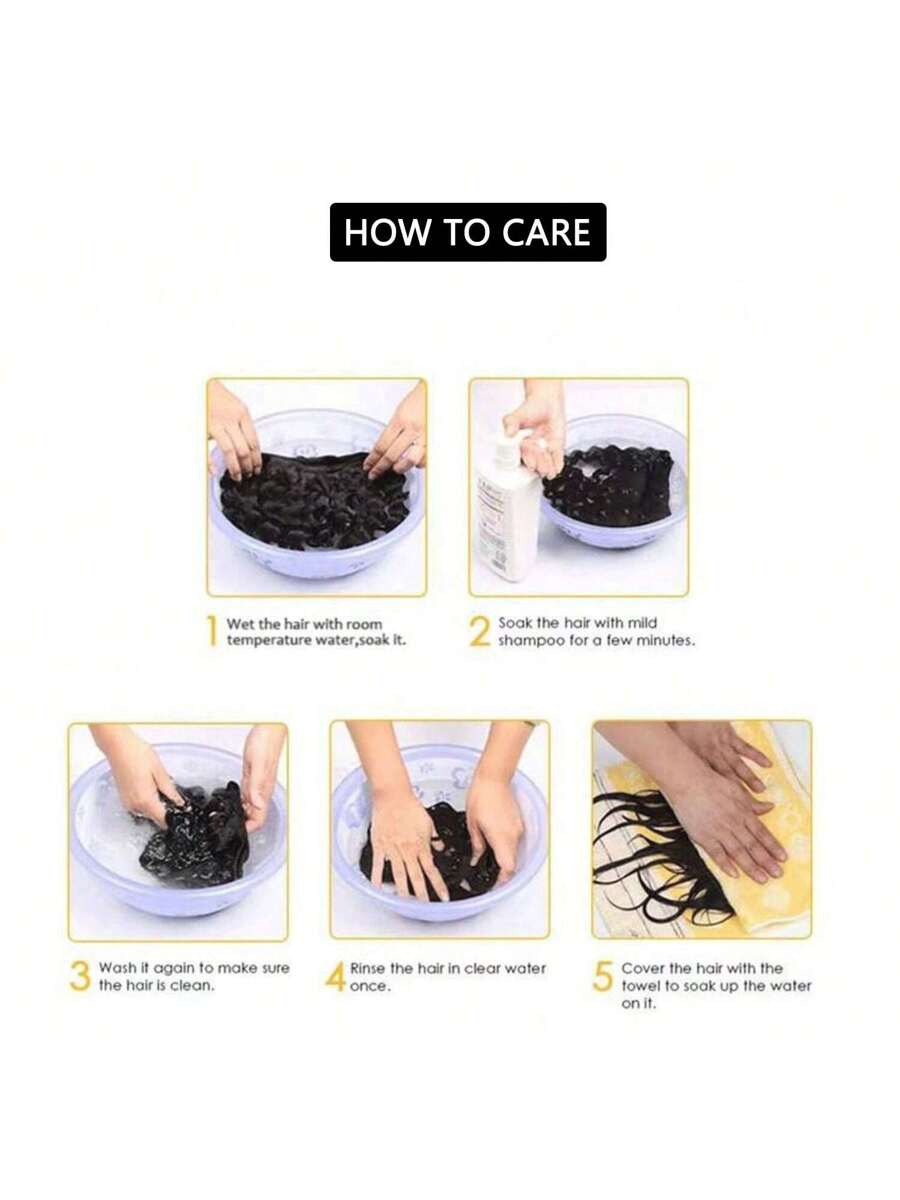 HOW TO CARE

1 Wet the hair with room temperature water,soak it.

2 Soak the hair with mild shampoo for a few minutes.

3 Wash it again to make sure the hair is clean.

4 Rinse the hair in clear water once.

5 Cover the hair with the towel to soak up the water on it.