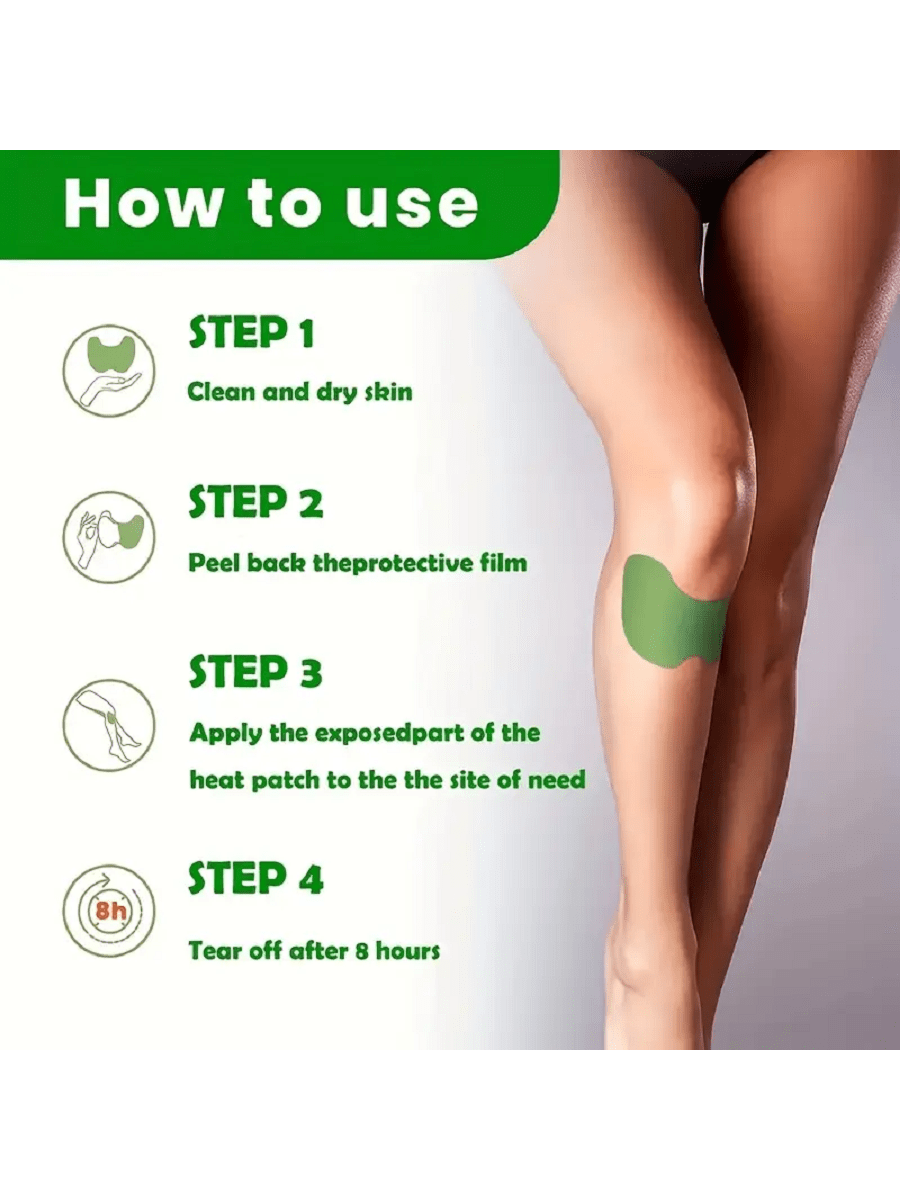 How to use

STEP 1
Clean and dry skin

STEP 2
Peel back theprotective film

STEP 3
Apply the exposedpart of the heat patch to the the site of need

8h

STEP 4
Tear off after 8 hours