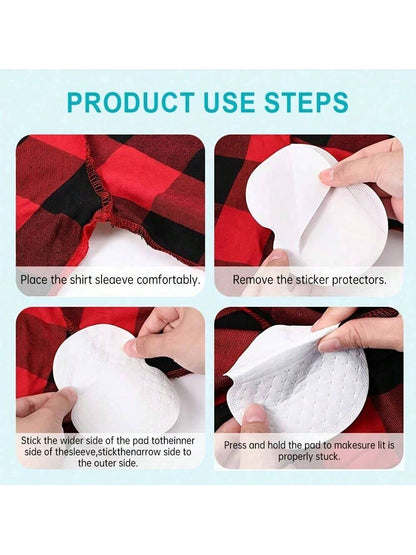 PRODUCT USE STEPS

Place the shirt sleaeve comfortably.

Remove the sticker protectors.

Stick the wider side of the pad totheinner side of thesleeve,stickthenarrow side to the outer side.

Press and hold the pad to makesure lit is properly stuck.