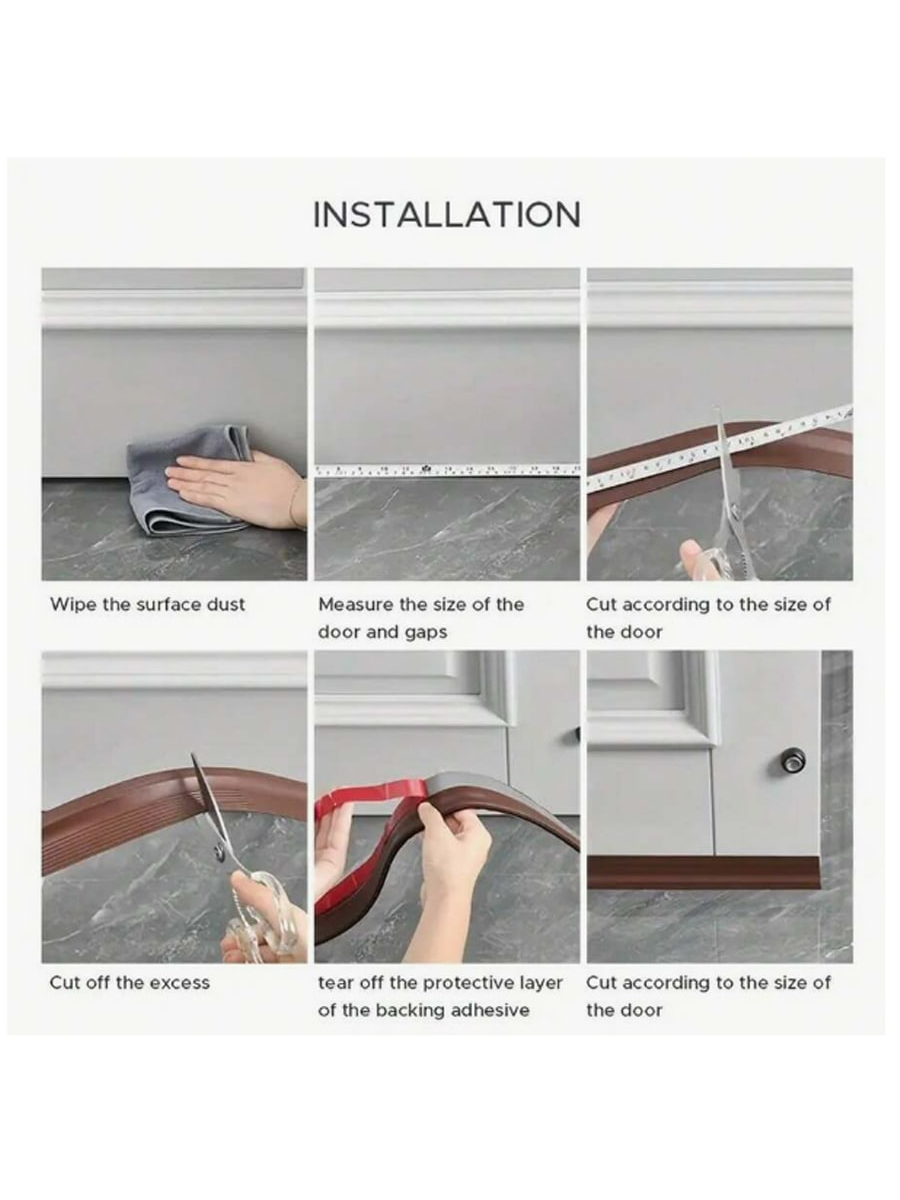 INSTALLATION

Wipe the surface dust

Measure the size of the door and gaps

Cut according to the size of the door

Cut off the excess

tear off the protective layer of the backing adhesive

Cut according to the size of the door