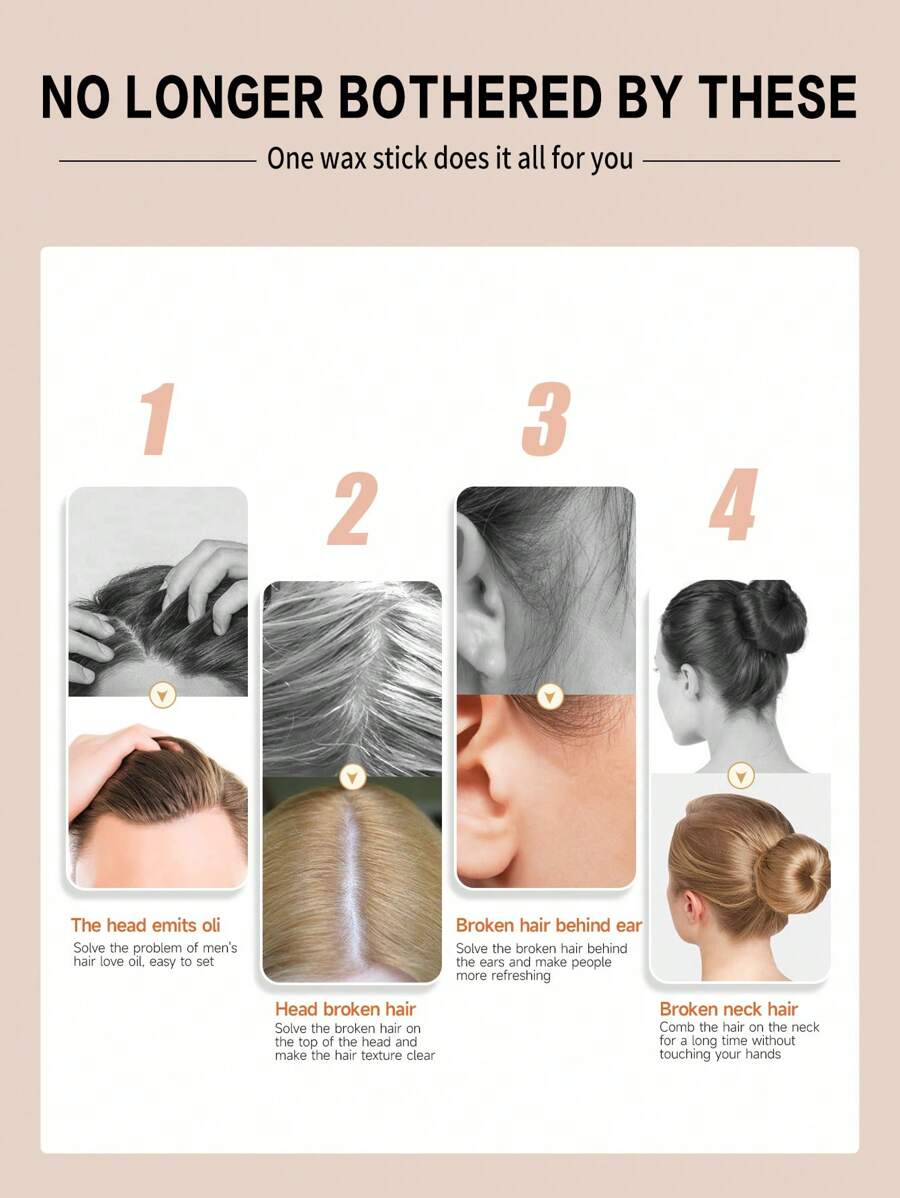 NO LONGER BOTHERED BY THESE

One wax stick does it all for you

1

The head emits oli
Solve the problem of men's hair love oil, easy to set

2

Head broken hair
Solve the broken hair on the top of the head and make the hair texture clear

3

Broken hair behind ear
Solve the broken hair behind the ears and make people more refreshing

4

Broken neck hair
Comb the hair on the neck for a long time without touching your hands