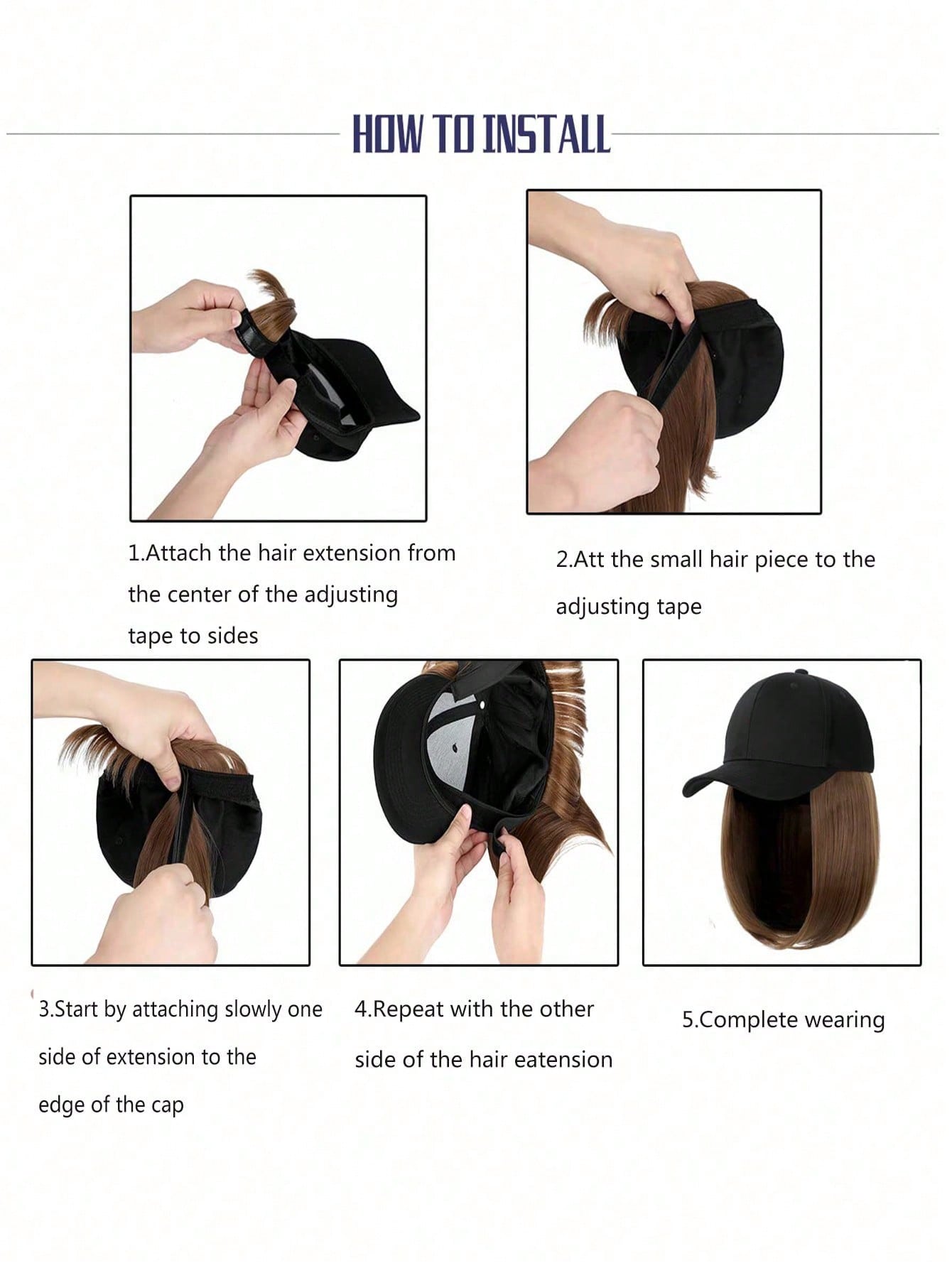 HOW TO INSTALL

1.Attach the hair extension from the center of the adjusting tape to sides

2.Att the small hair piece to the adjusting tape

3.Start by attaching slowly one side of extension to the edge of the cap

4.Repeat with the other side of the hair eatension

5.Complete wearing