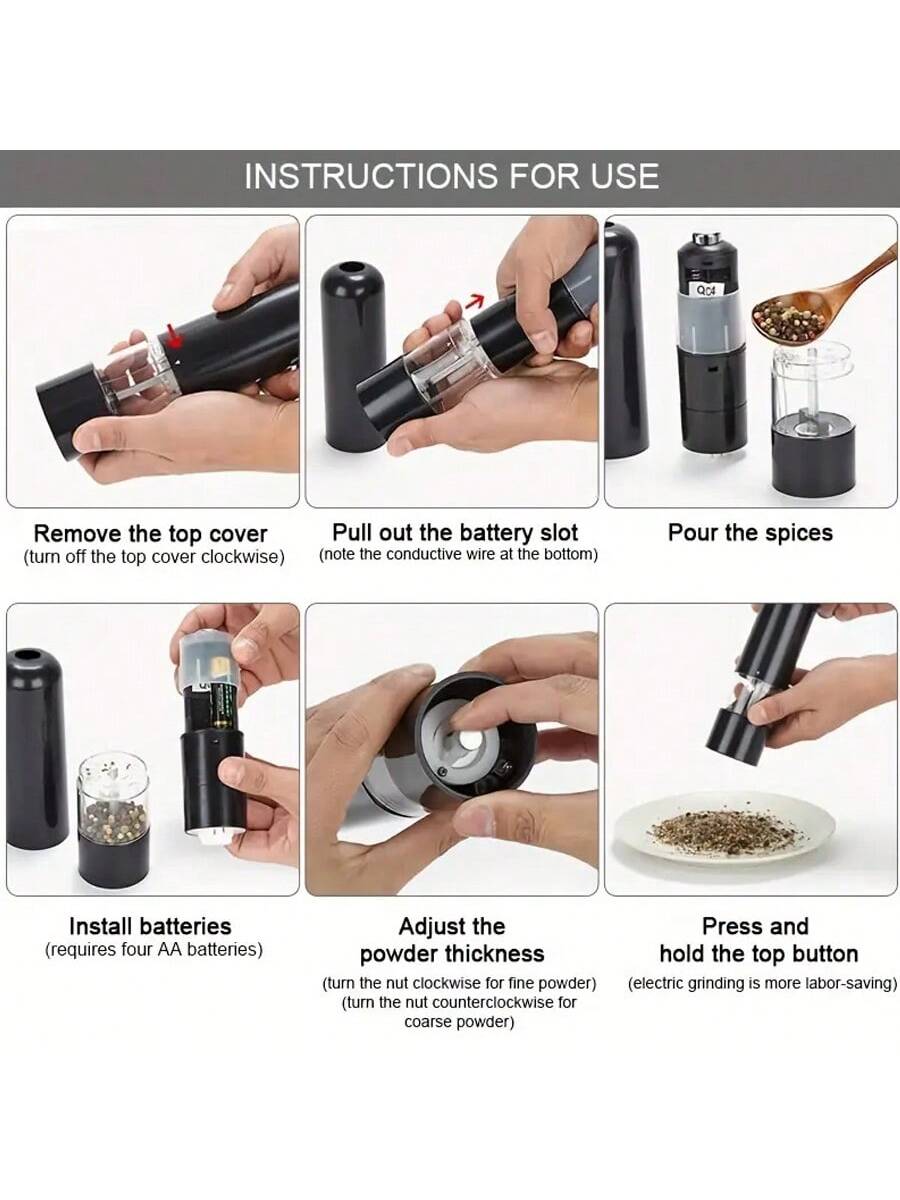 INSTRUCTIONS FOR USE

QC4

Remove the top cover
(turn off the top cover clockwise)

Pull out the battery slot
(note the conductive wire at the bottom)

Pour the spices

Install batteries
(requires four AA batteries)

Adjust the powder thickness
(turn the nut clockwise for fine powder)
(turn the nut counterclockwise for coarse powder)

Press and hold the top button
(electric grinding is more labor-saving)