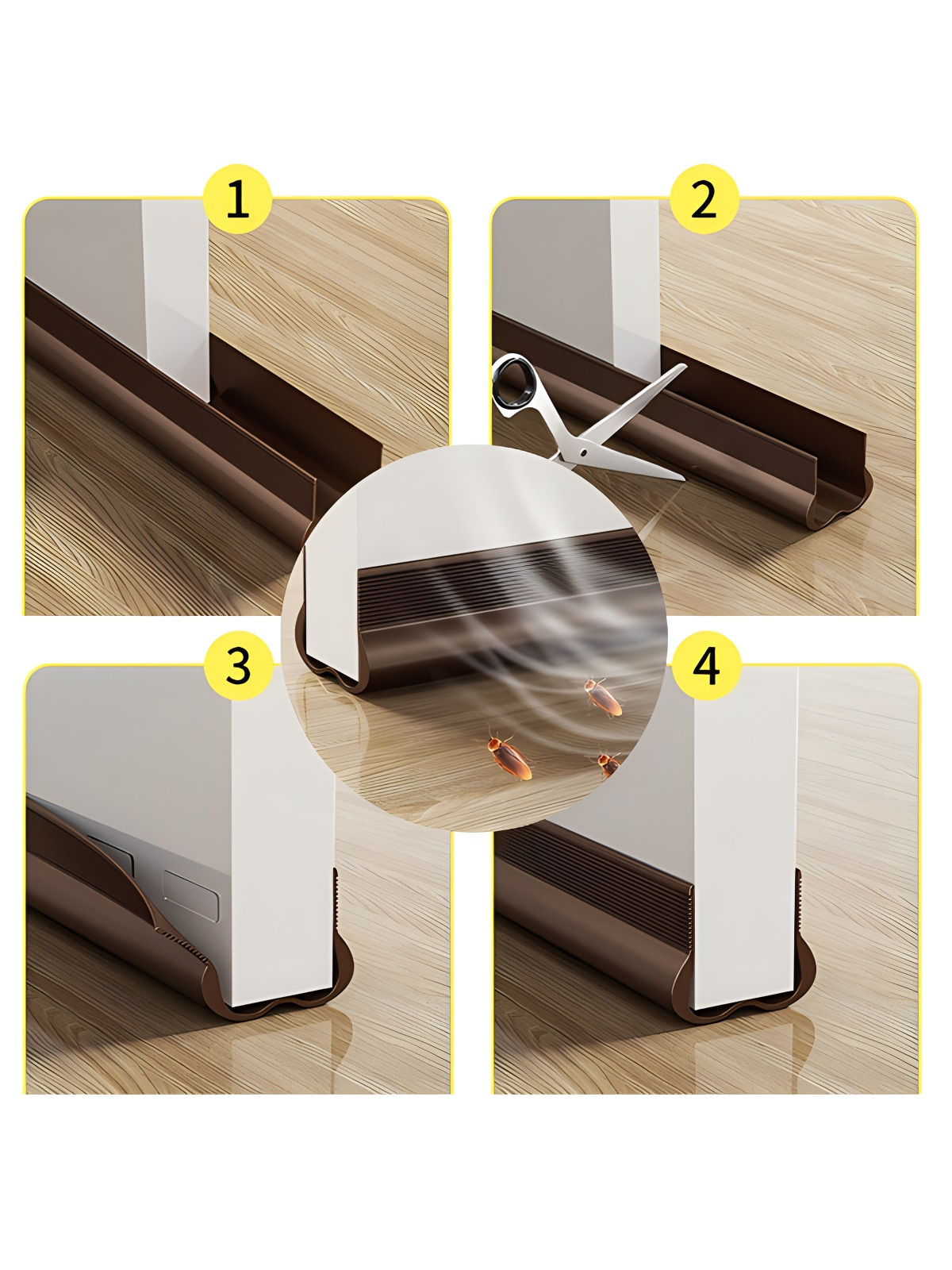 1

2

3

4