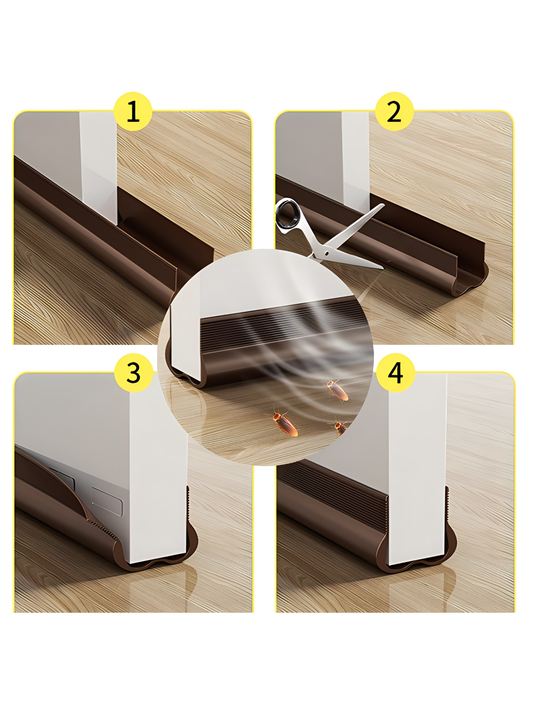 1

2

3

4