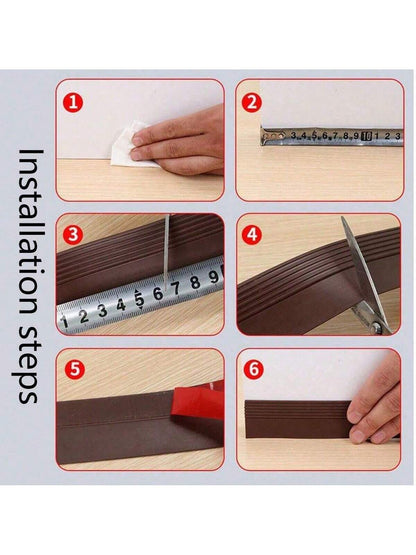 Installation steps

1

2

3 4 5 6 7 8 9 10 1 2 3

3

1 2 3 4 5 6 7 8 9

4

5

6