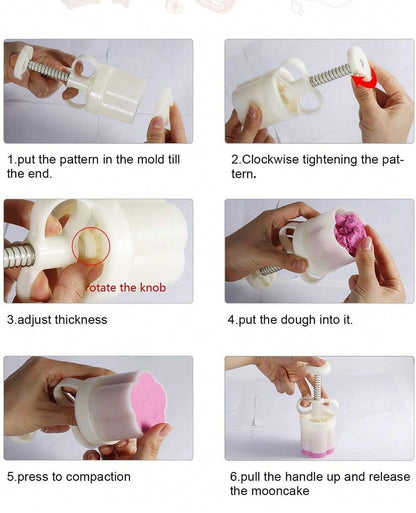 1.put the pattern in the mold till the end.

2.Clockwise tightening the pattern.

rotate the knob

3.adjust thickness

4.put the dough into it.

5.press to compaction

6.pull the handle up and release the mooncake