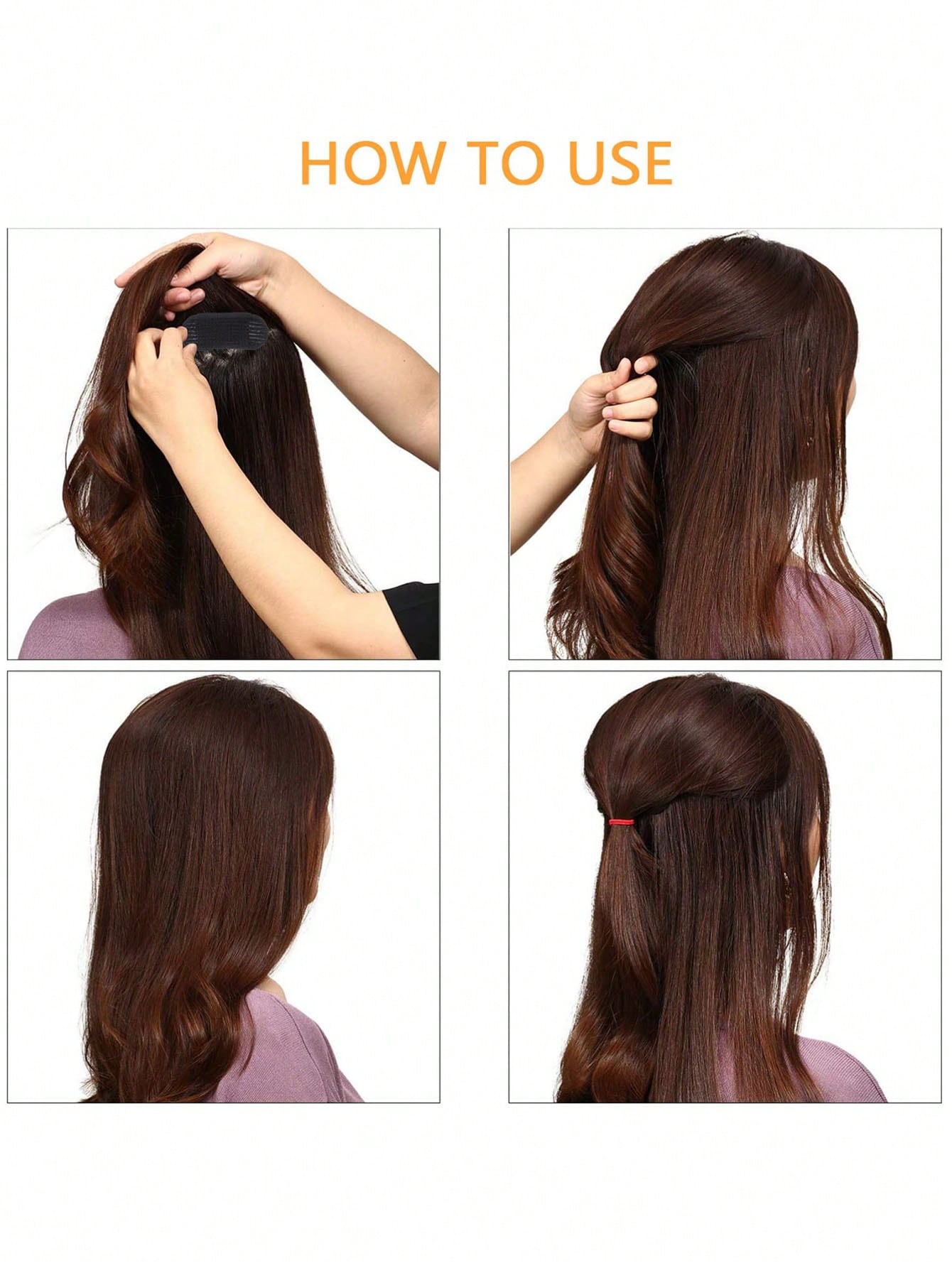 HOW TO USE