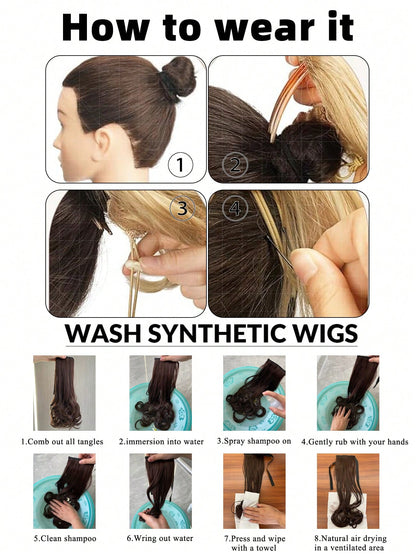 How to wear it

1

2

3

4

WASH SYNTHETIC WIGS

1.Comb out all tangles

2.immersion into water

3.Spray shampoo on

4.Gently rub with your hands

5.Clean shampoo

6.Wring out water

7.Press and wipe with a towel

8.Natural air drying in a ventilated area