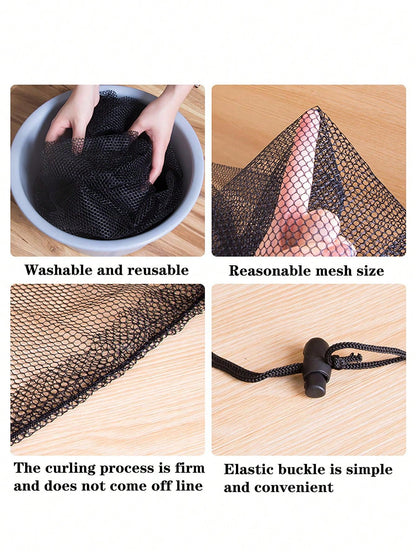 Washable and reusable

Reasonable mesh size

The curling process is firm and does not come off line

Elastic buckle is simple and convenient