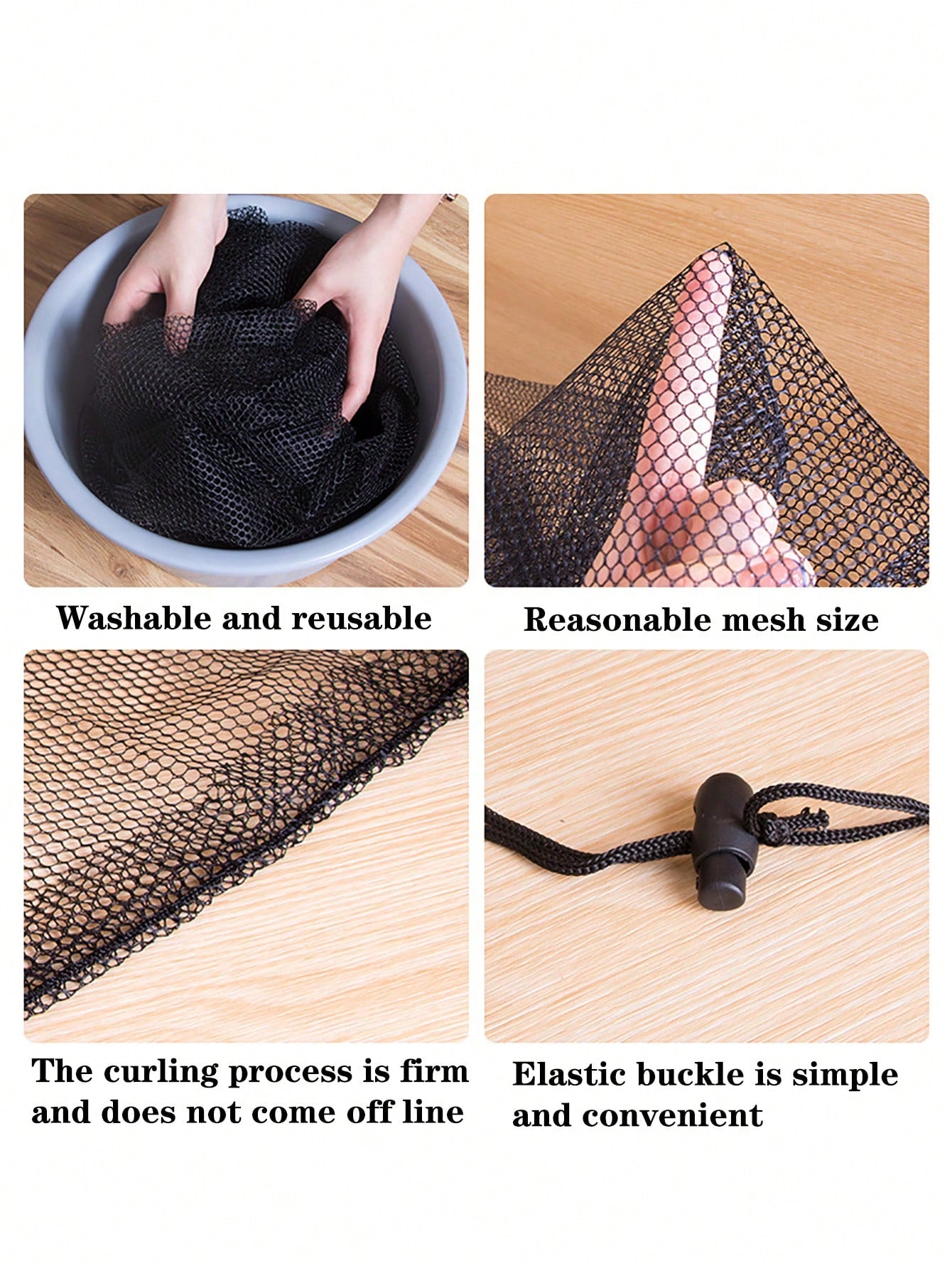 Washable and reusable

Reasonable mesh size

The curling process is firm and does not come off line

Elastic buckle is simple and convenient