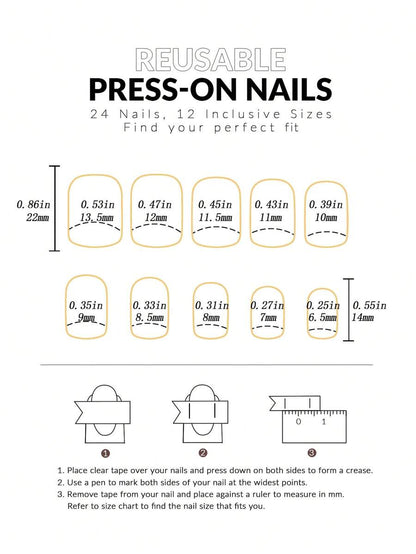 REUSABLE
PRESS-ON NAILS
24 Nails, 12 Inclusive Sizes
Find your perfect fit

0.86in
22mm

0.53in
13.5mm

0.47in
12mm

0.45in
11.5mm

0.43in
11mm

0.39in
10mm

0.35in
9mm

0.33in
8.5mm

0.31in
8mm

0.27in
7mm

0.25in
6.5mm

0.55in
14mm

0 1

1

2

3

1. Place clear tape over your nails and press down on both sides to form a crease.
2. Use a pen to mark both sides of your nail at the widest points.
3. Remove tape from your nail and place against a ruler to measure in mm. Refer to size chart to find the nail size that fits you.