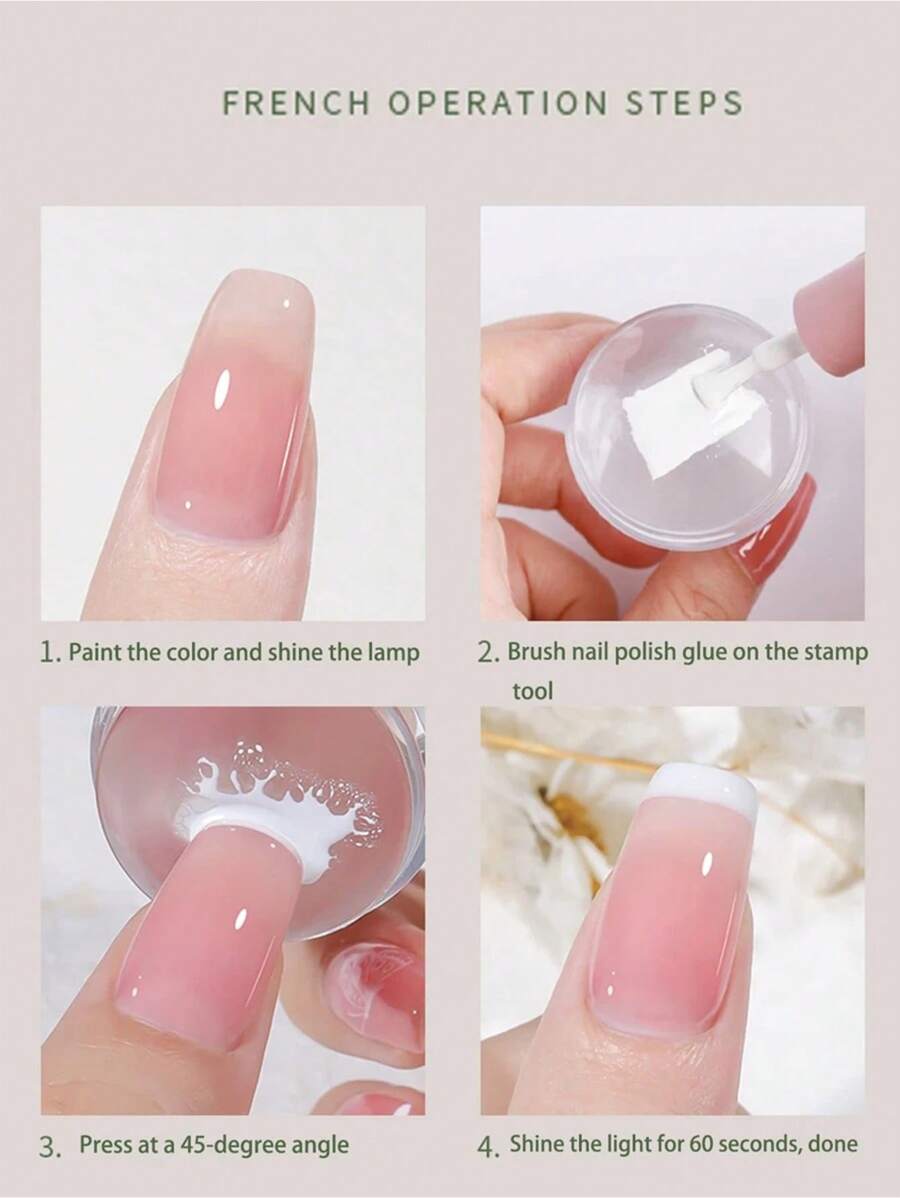 FRENCH OPERATION STEPS

1. Paint the color and shine the lamp

2. Brush nail polish glue on the stamp tool

3. Press at a 45-degree angle

4. Shine the light for 60 seconds, done