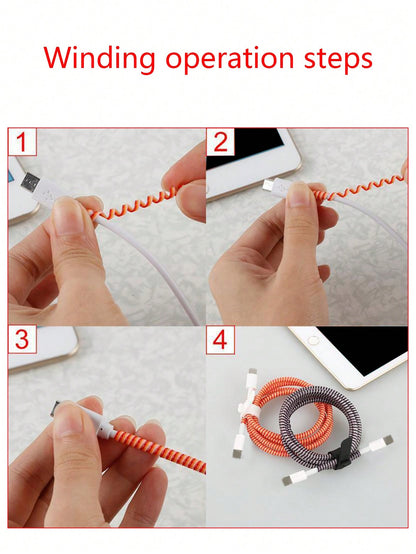 Winding operation steps

1

2

3

4